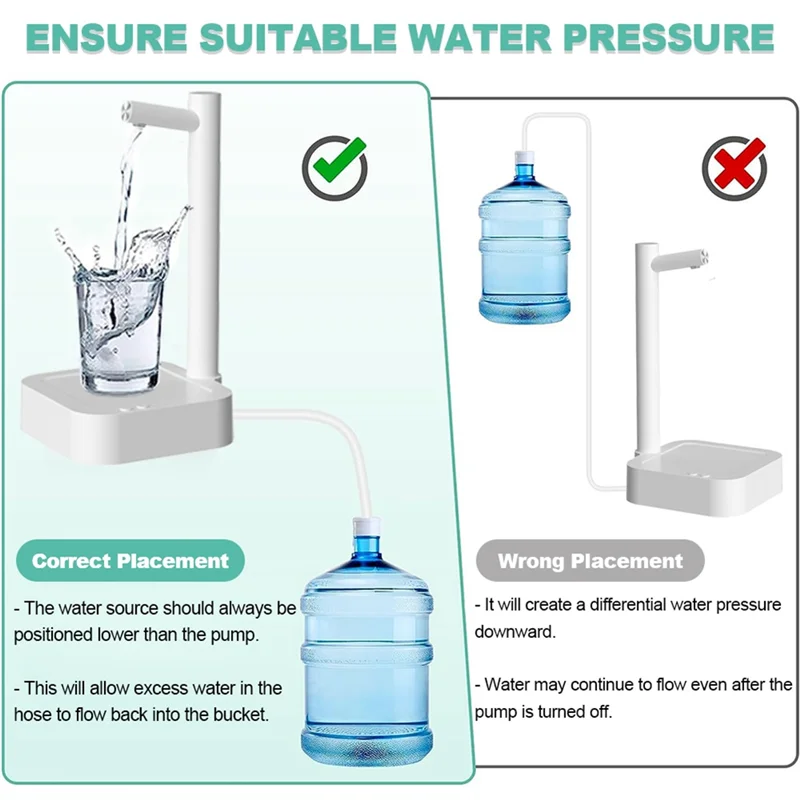 ENSURE SUITABLE WATER PRESSURE

Correct Placement

- The water source should always be positioned lower than the pump.

- This will allow excess water in the hose to flow back into the bucket.

Wrong Placement

- It will create a differential water pressure downward.

- Water may continue to flow even after the pump is turned off.