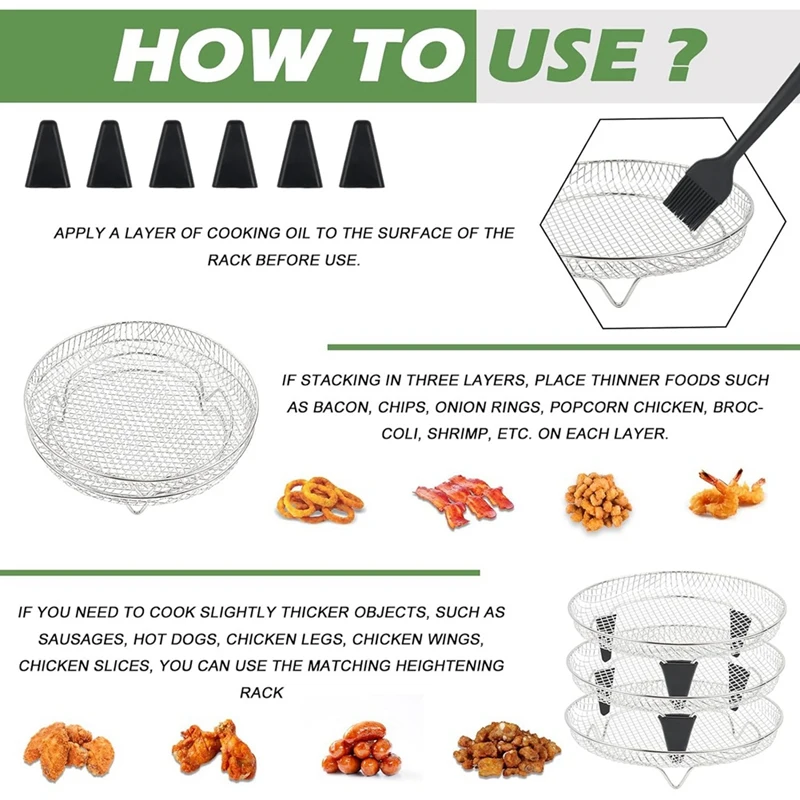 HOW TO USE ?

APPLY A LAYER OF COOKING OIL TO THE SURFACE OF THE RACK BEFORE USE.

IF STACKING IN THREE LAYERS, PLACE THINNER FOODS SUCH AS BACON, CHIPS, ONION RINGS, POPCORN CHICKEN, BROCCOLI, SHRIMP, ETC. ON EACH LAYER.

IF YOU NEED TO COOK SLIGHTLY THICKER OBJECTS, SUCH AS SAUSAGES, HOT DOGS, CHICKEN LEGS, CHICKEN WINGS, CHICKEN SLICES, YOU CAN USE THE MATCHING HEIGHTENING RACK