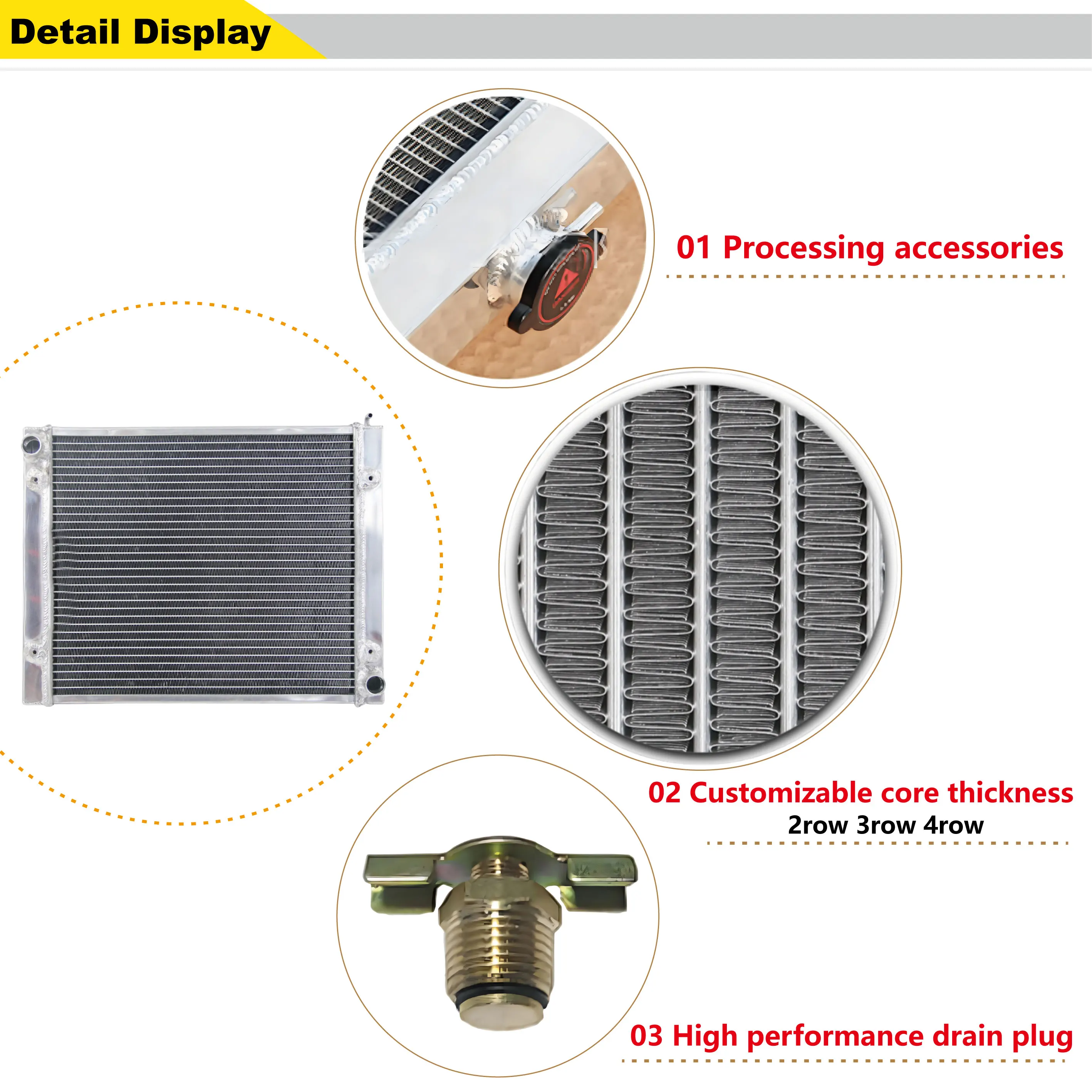 Detail Display

01 Processing accessories

02 Customizable core thickness
2row 3row 4row

03 High performance drain plug