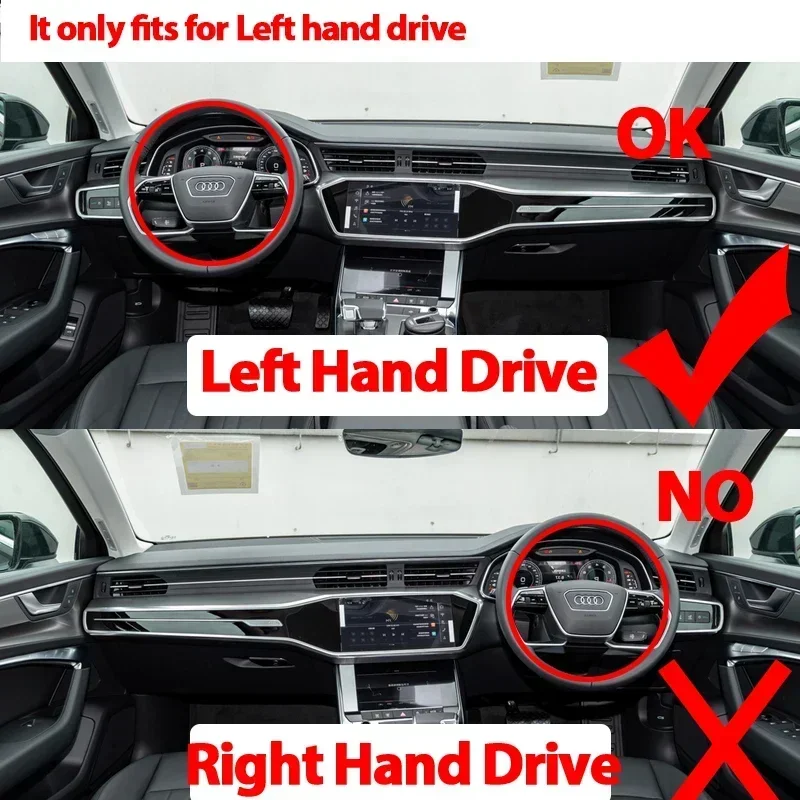 It only fits for Left hand drive

OK

Left Hand Drive

NO

Right Hand Drive