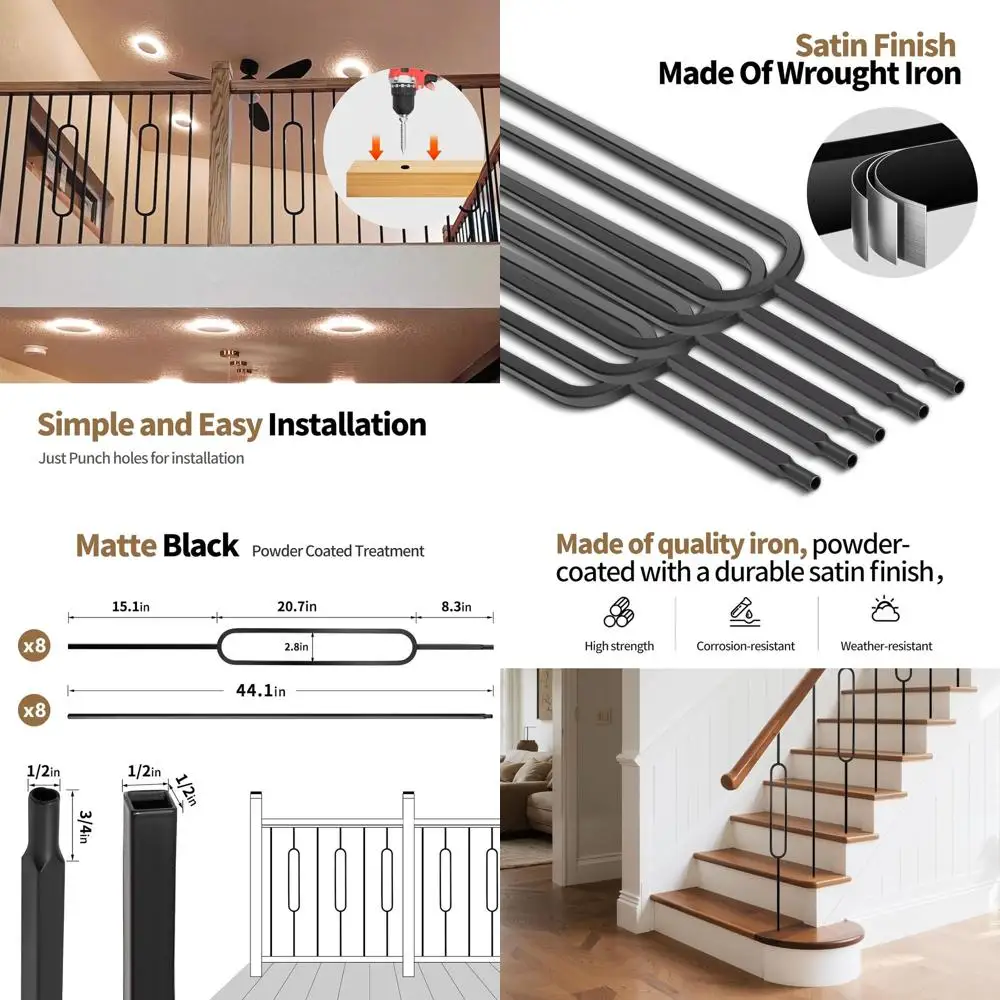 Satin Finish
Made Of Wrought Iron

Simple and Easy Installation
Just Punch holes for installation

Matte Black Powder Coated Treatment

15.1in
20.7in
8.3in
x8
2.8in
44.1in
x8

1/2in
3/4in
1/2in
1/2in

Made of quality iron, powder-coated with a durable satin finish,

High strength
Corrosion-resistant
Weather-resistant