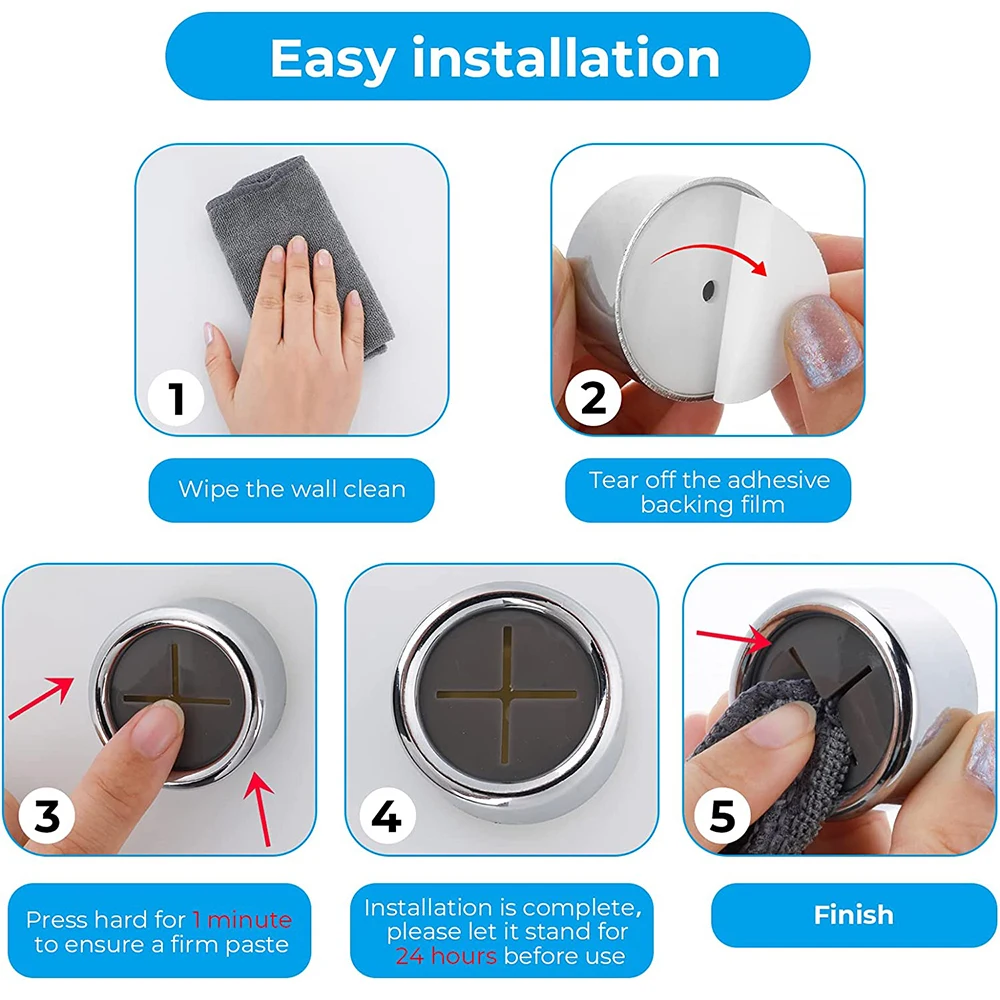 Easy installation

1

Wipe the wall clean

2

Tear off the adhesive backing film

3

Press hard for 1 minute to ensure a firm paste

4

Installation is complete, please let it stand for 24 hours before use

5

Finish