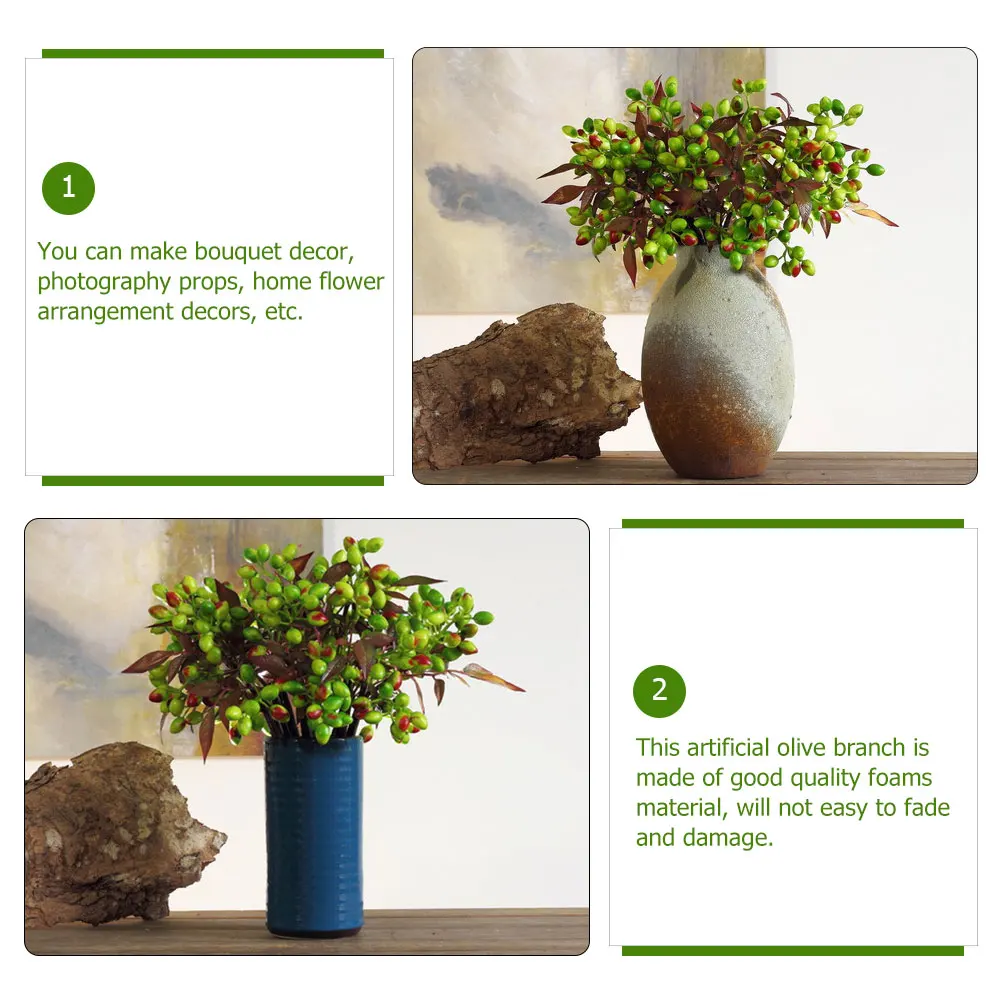 1

You can make bouquet decor, photography props, home flower arrangement decors, etc.

2

This artificial olive branch is made of good quality foams material, will not easy to fade and damage.