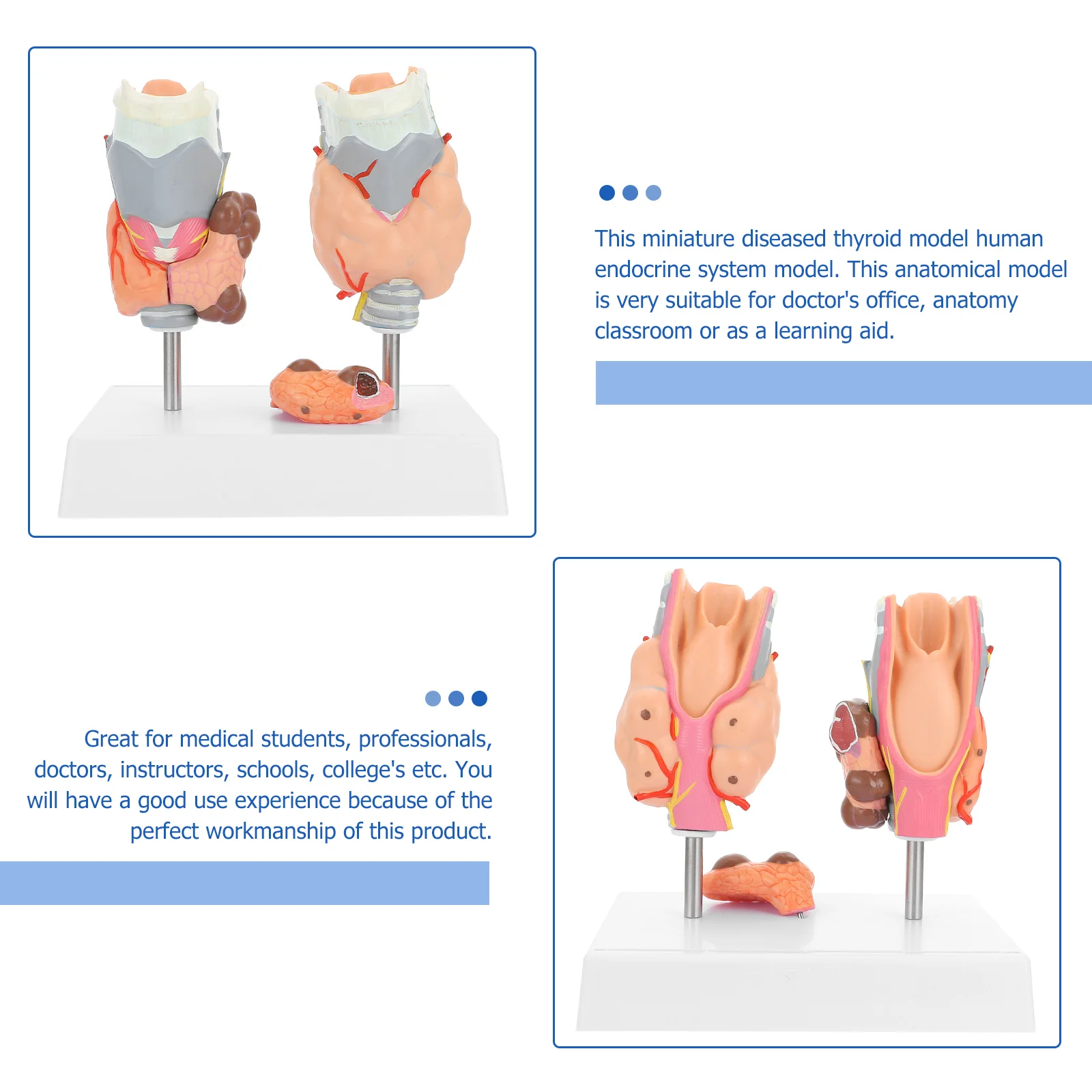 This miniature diseased thyroid model human endocrine system model. This anatomical model is very suitable for doctor's office, anatomy classroom or as a learning aid.

Great for medical students, professionals, doctors, instructors, schools, college's etc. You will have a good use experience because of the perfect workmanship of this product.