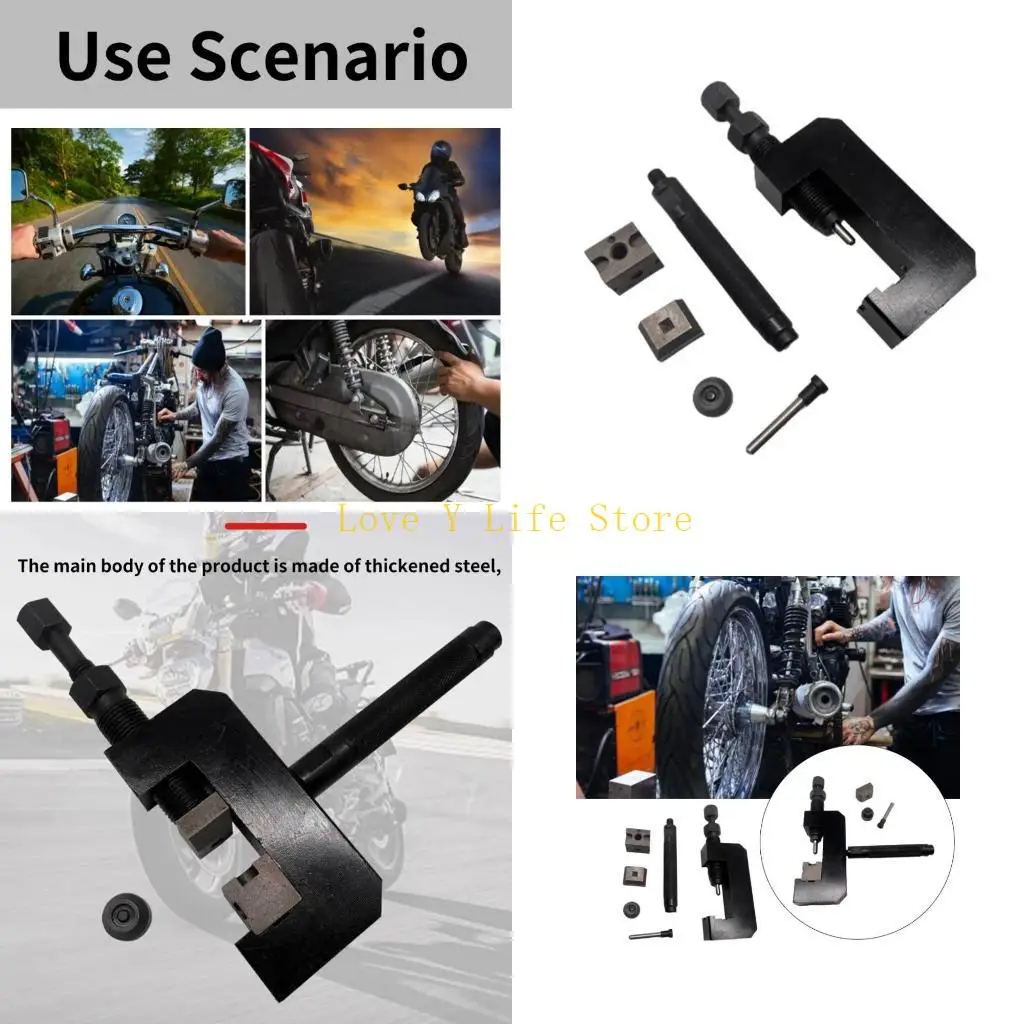 Use Scenario

Love Y Life Store

The main body of the product is made of thickened steel,