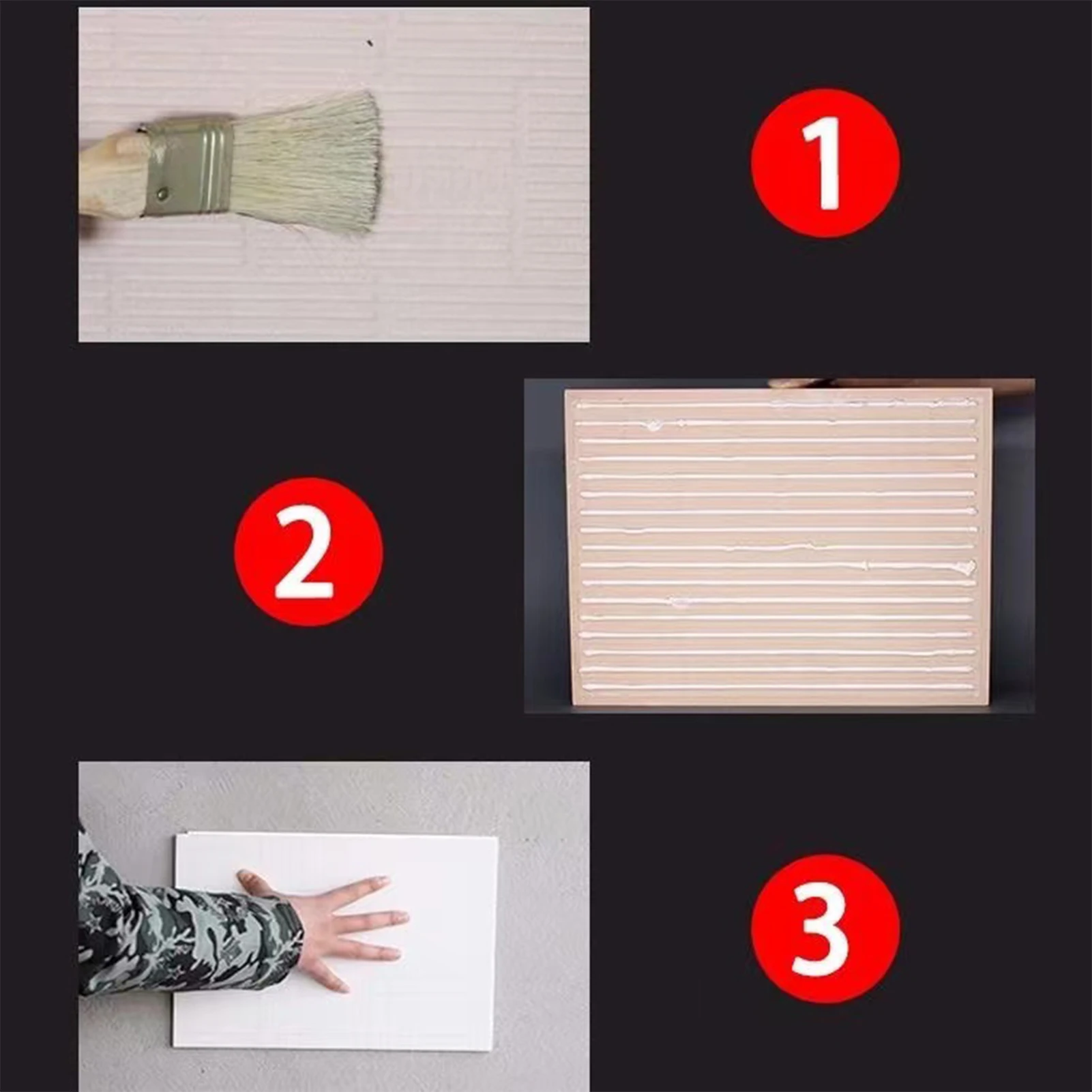 1

2

3