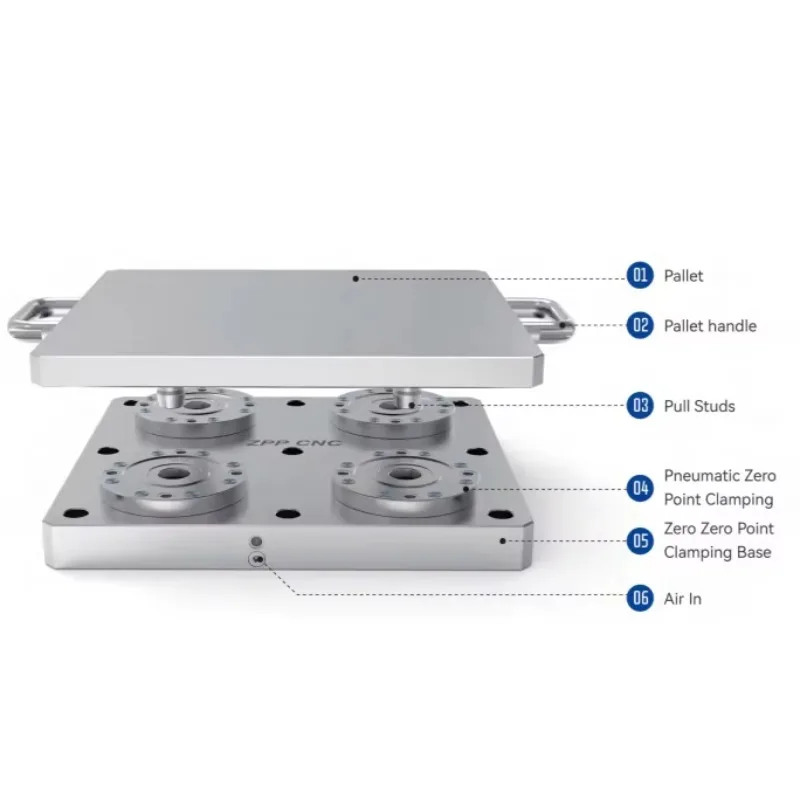 ZPP CNC

01 Pallet

02 Pallet handle

03 Pull Studs

04 Pneumatic Zero Point Clamping

05 Zero Zero Point Clamping Base

06 Air In