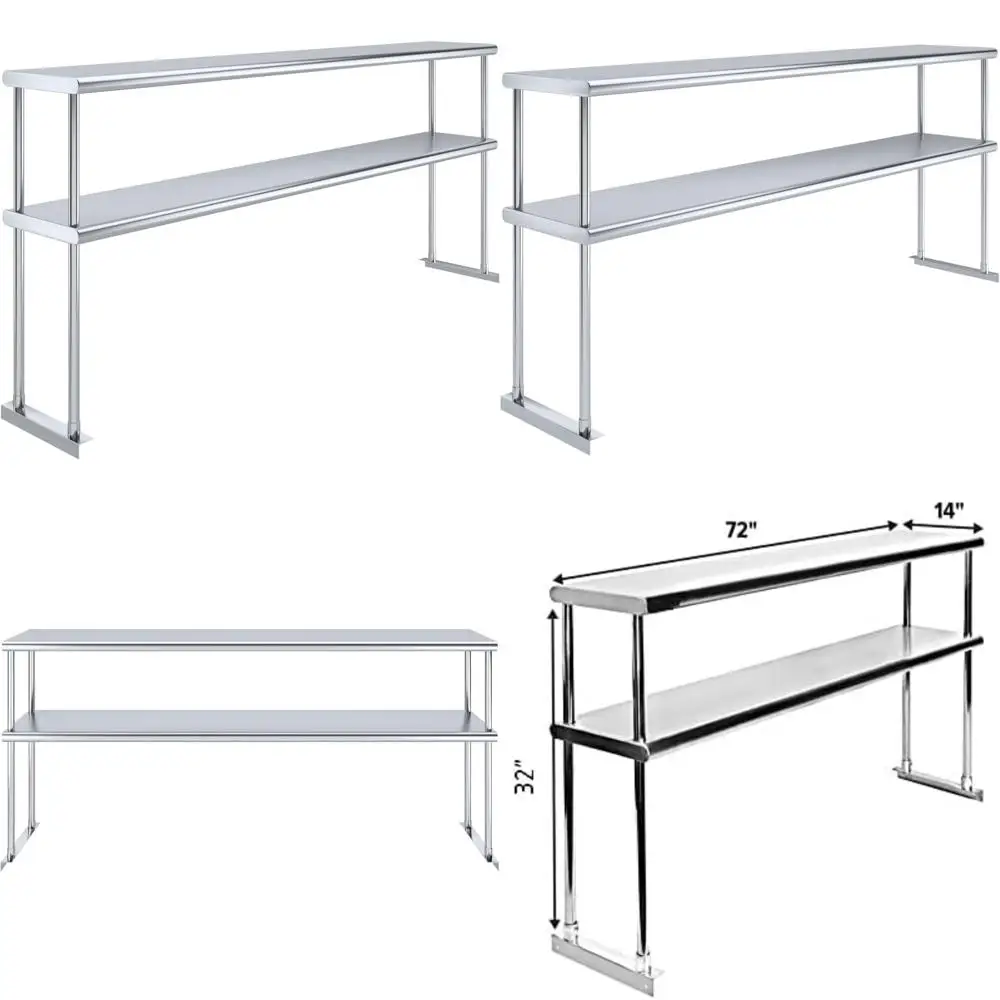 72"
14"
32"