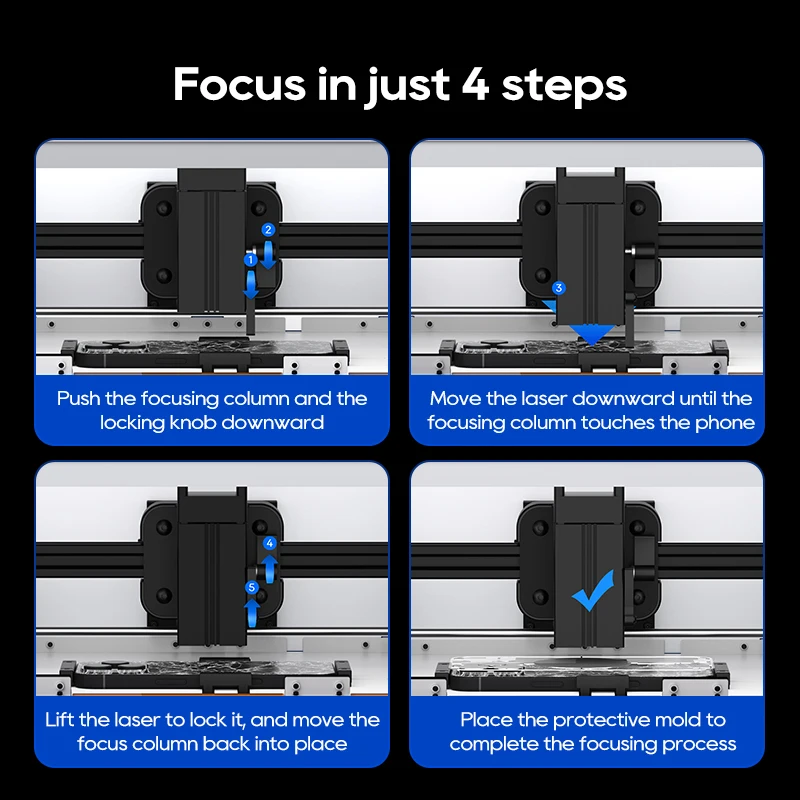 Focus in just 4 steps

2
1

Push the focusing column and the locking knob downward

3

Move the laser downward until the focusing column touches the phone

4
5

Lift the laser to lock it, and move the focus column back into place

Place the protective mold to complete the focusing process