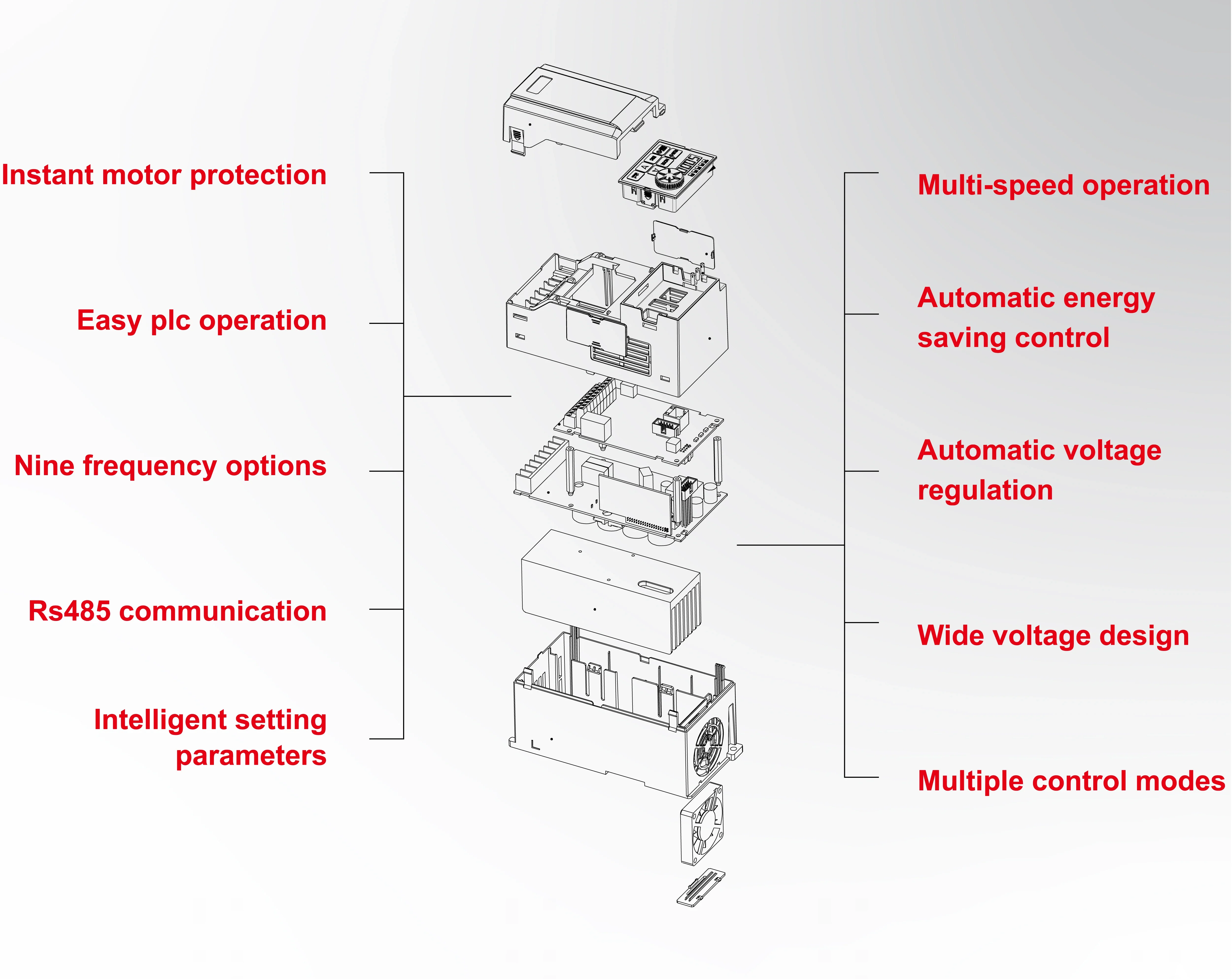 Instant motor protection

Easy plc operation

Nine frequency options

Rs485 communication

Intelligent setting parameters

Multi-speed operation

Automatic energy saving control

Automatic voltage regulation

Wide voltage design

Multiple control modes