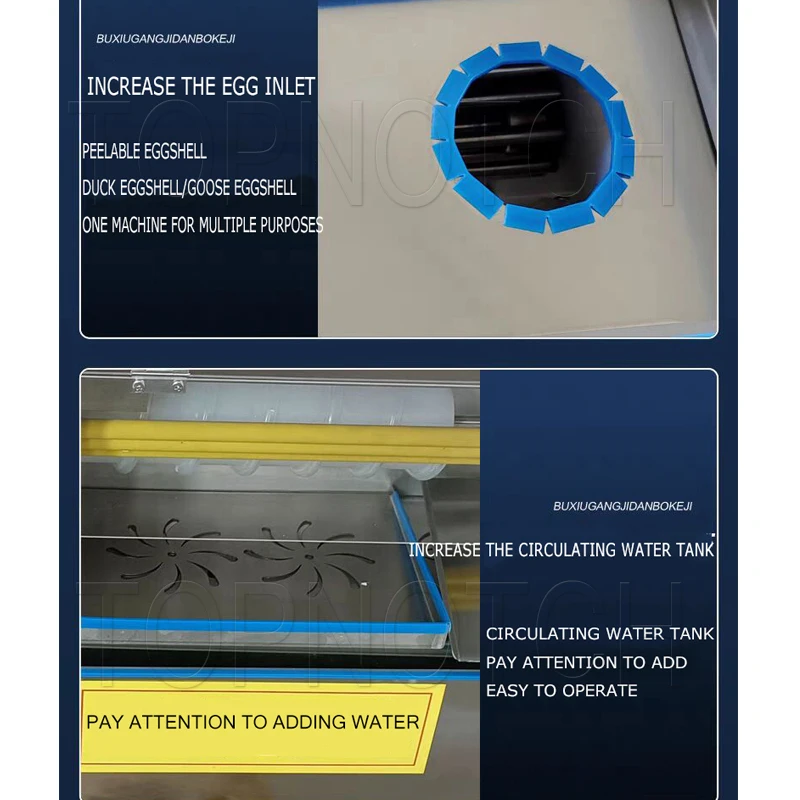 BUXIUGANGJIDANBOKEJI

INCREASE THE EGG INLET

PEELABLE EGGSHELL

DUCK EGGSHELL/GOOSE EGGSHELL

ONE MACHINE FOR MULTIPLE PURPOSES

TOPNOTCH

BUXIUGANGJIDANBOKEJI

INCREASE THE CIRCULATING WATER TANK

CIRCULATING WATER TANK
PAY ATTENTION TO ADD
EASY TO OPERATE

TOPNOTCH

PAY ATTENTION TO ADDING WATER