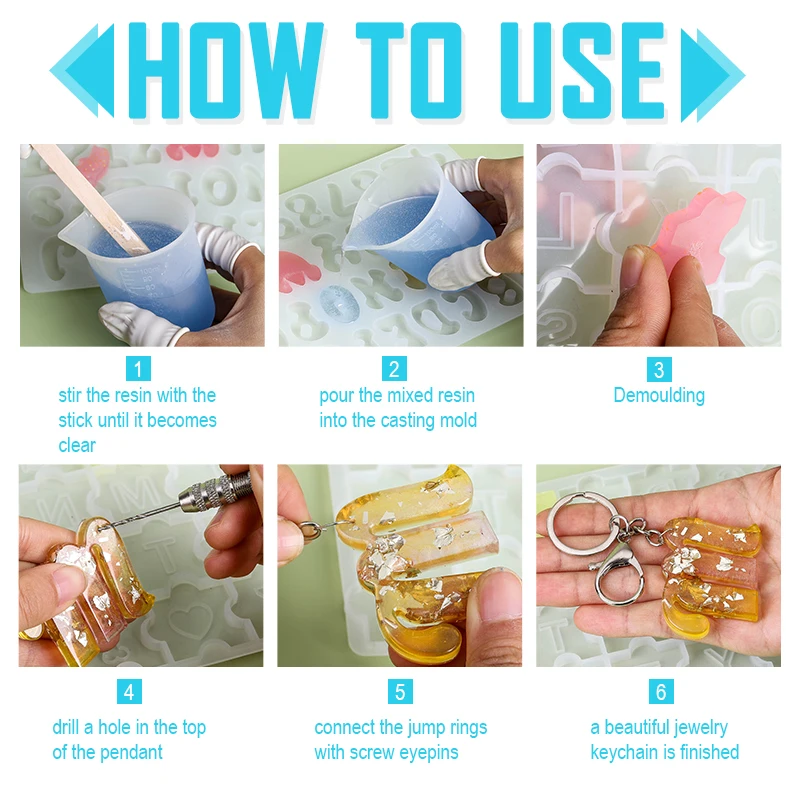 HOW TO USE

1
stir the resin with the stick until it becomes clear

2
pour the mixed resin into the casting mold

3
Demoulding

4
drill a hole in the top of the pendant

5
connect the jump rings with screw eyepins

6
a beautiful jewelry keychain is finished