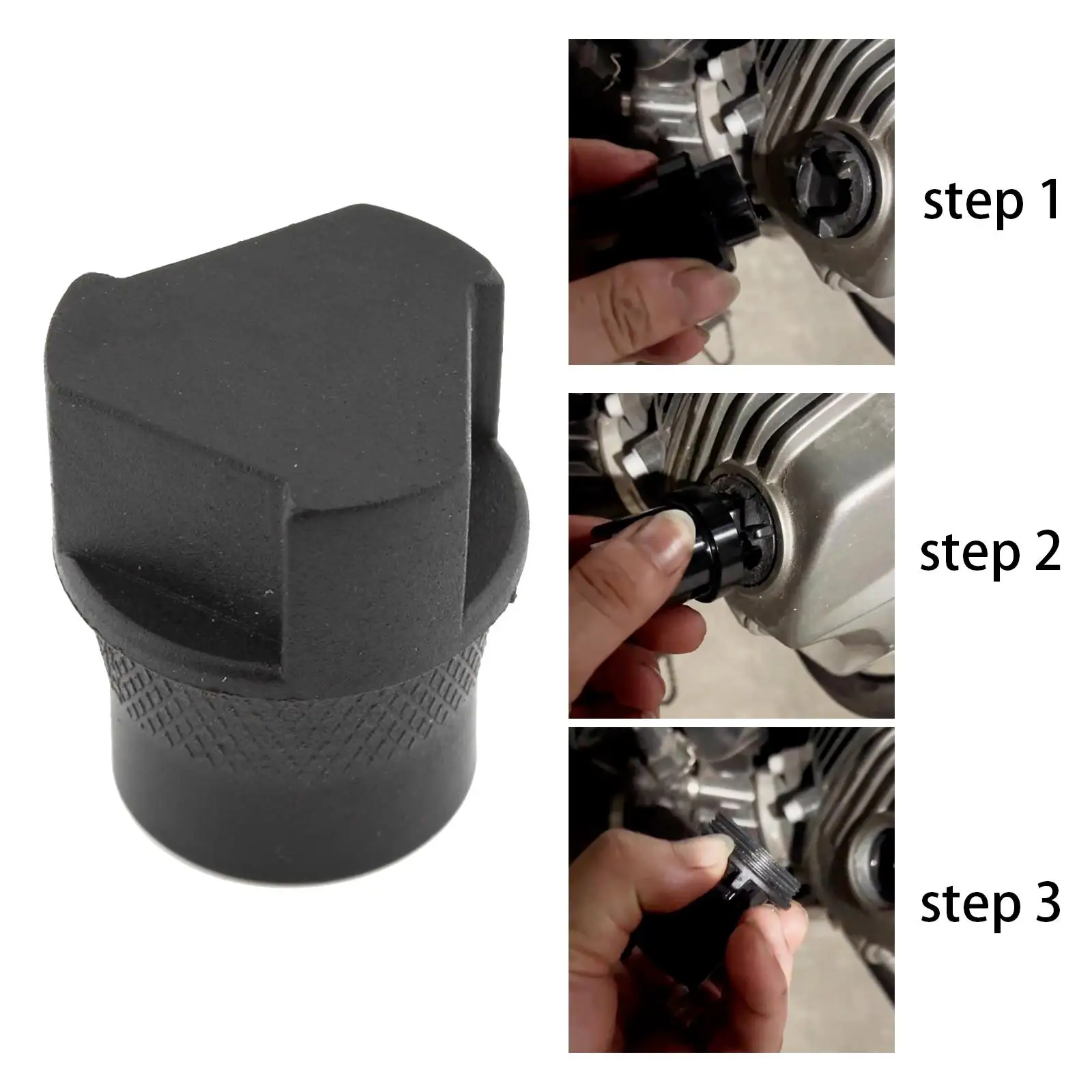 step 1

step 2

step 3