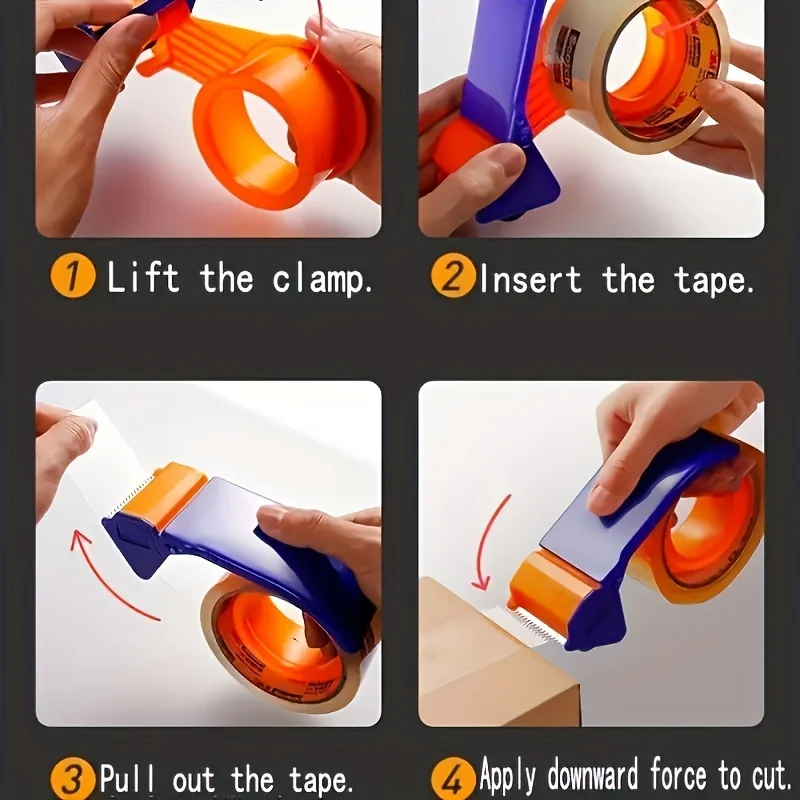 1 Lift the clamp.

2 Insert the tape.

3 Pull out the tape.

4 Apply downward force to cut.