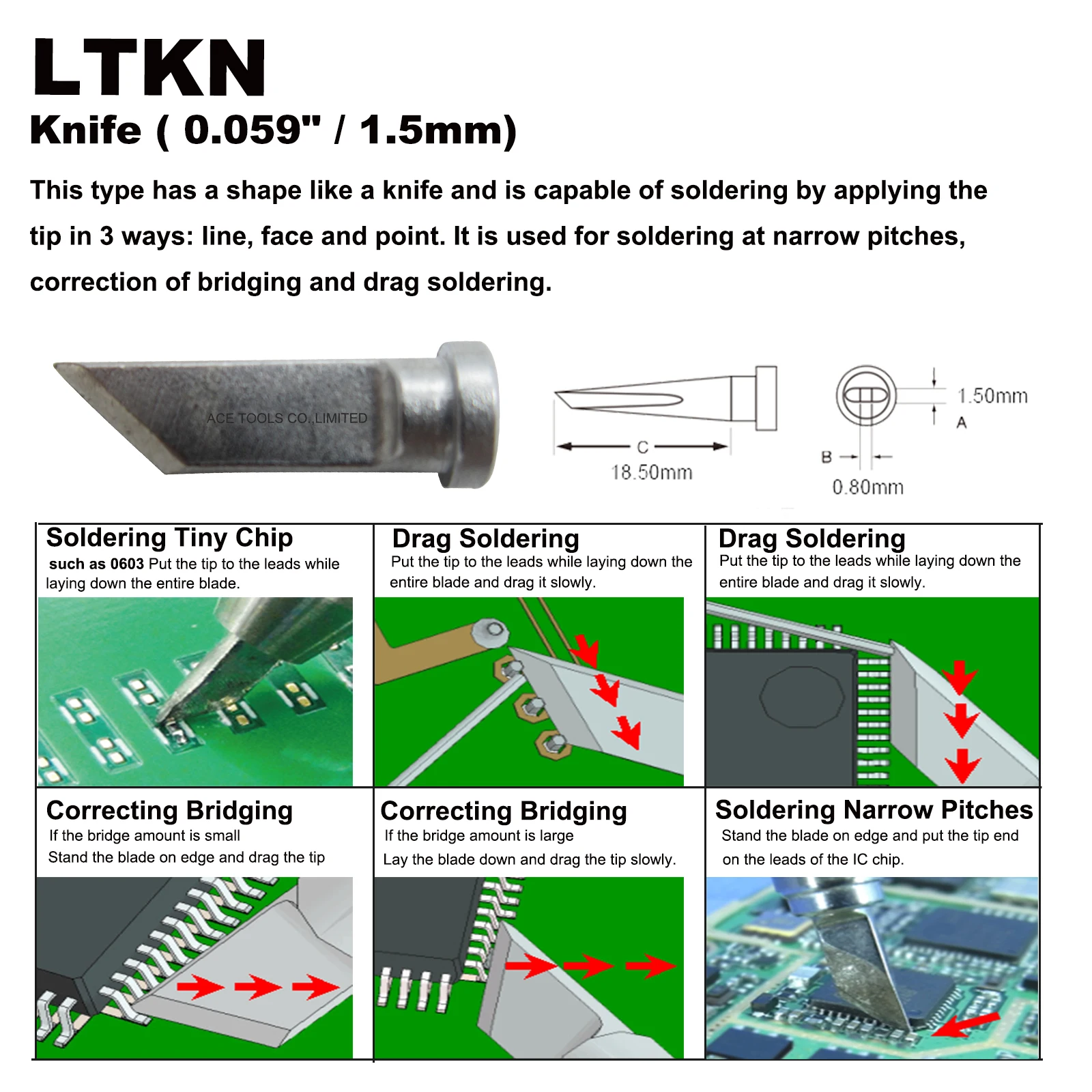 LTKN

Knife ( 0.059" / 1.5mm)

This type has a shape like a knife and is capable of soldering by applying the tip in 3 ways: line, face and point. It is used for soldering at narrow pitches, correction of bridging and drag soldering.

ACE TOOLS CO.,LIMITED

C

18.50mm

1.50mm

A

B

0.80mm

Soldering Tiny Chip

such as 0603 Put the tip to the leads while laying down the entire blade.

Drag Soldering

Put the tip to the leads while laying down the entire blade and drag it slowly.

Drag Soldering

Put the tip to the leads while laying down the entire blade and drag it slowly.

Correcting Bridging

If the bridge amount is small

Stand the blade on edge and drag the tip

Correcting Bridging

If the bridge amount is large

Lay the blade down and drag the tip slowly.

Soldering Narrow Pitches

Stand the blade on edge and put the tip end on the leads of the IC chip.