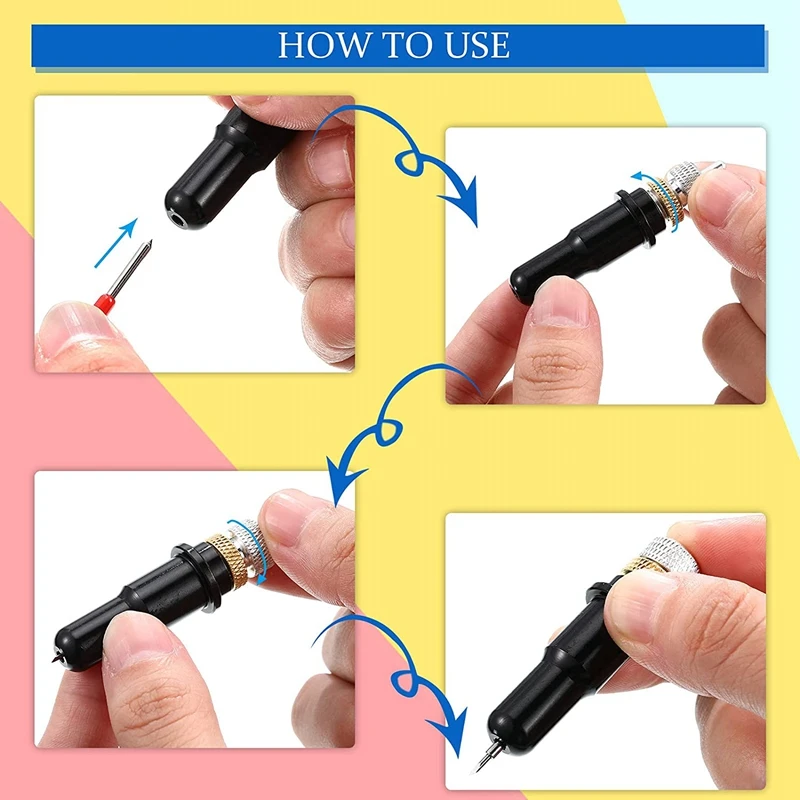 HOW TO USE