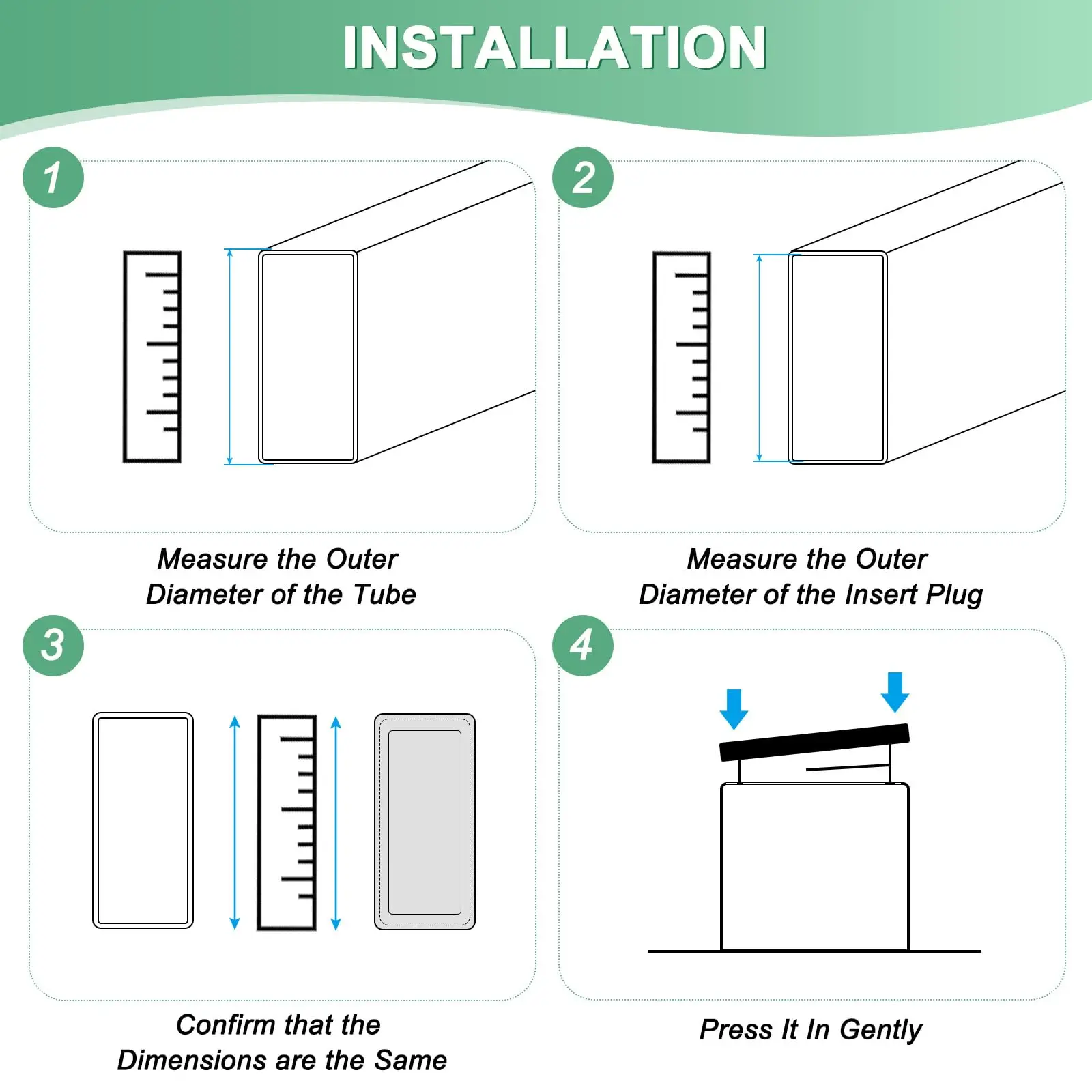 INSTALLATION

1

Measure the Outer Diameter of the Tube

2

Measure the Outer Diameter of the Insert Plug

3

Confirm that the Dimensions are the Same

4

Press It In Gently