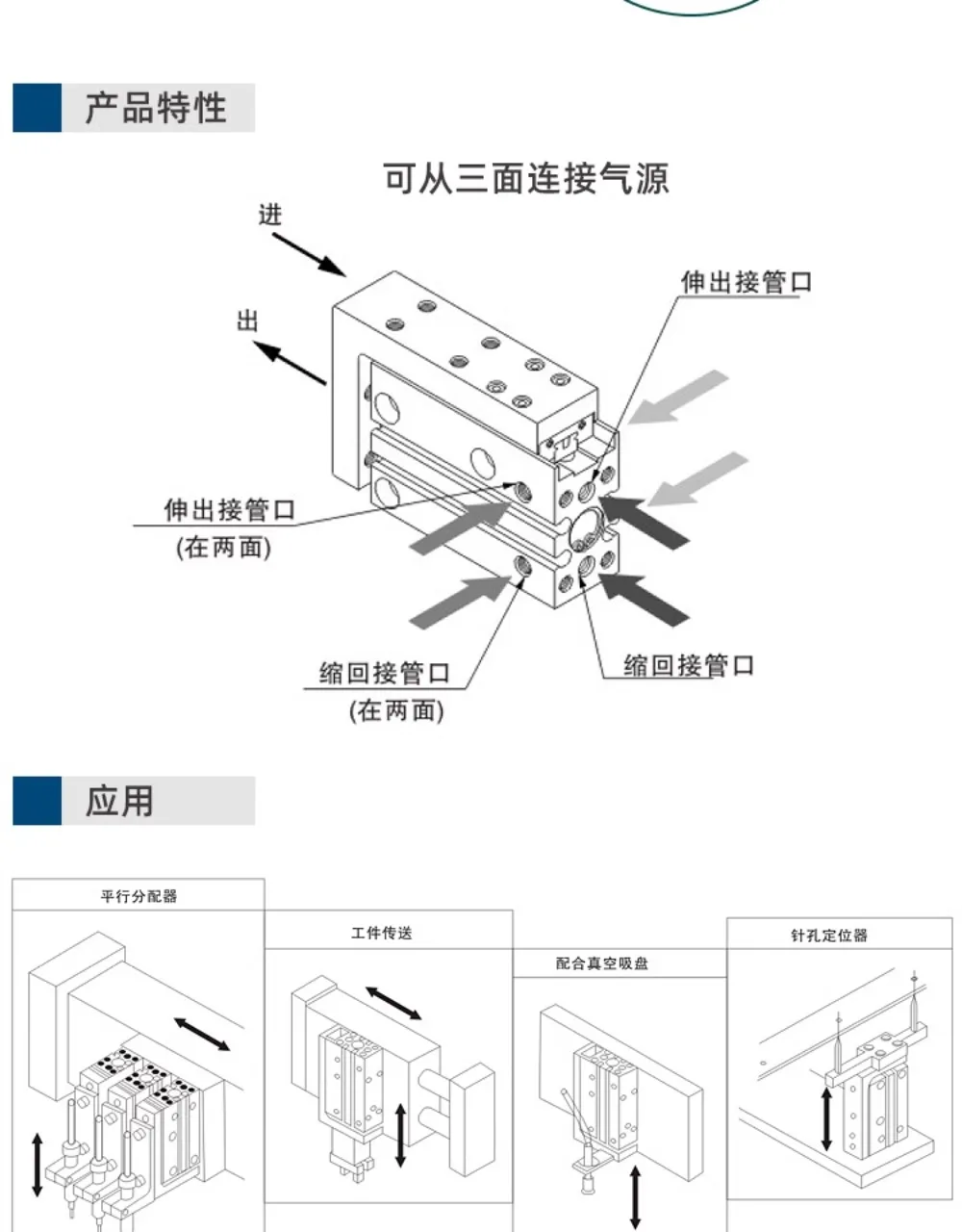 产品特性

可从三面连接气源

进

出

伸出接管口

伸出接管口
(在两面)

缩回接管口
(在两面)

缩回接管口

应用

平行分配器

工件传送

配合真空吸盘

针孔定位器