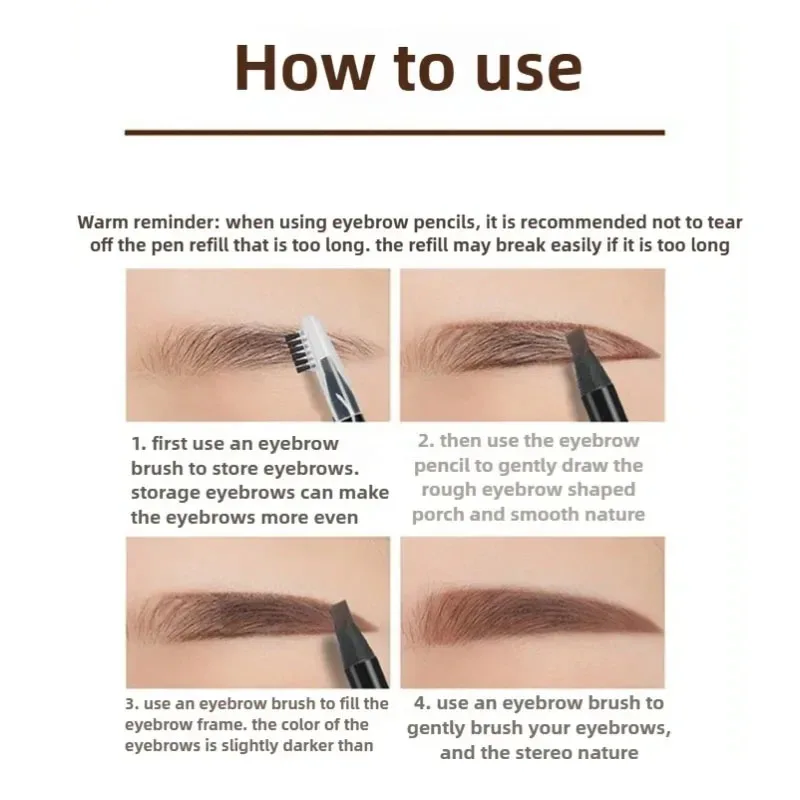 How to use

Warm reminder: when using eyebrow pencils, it is recommended not to tear off the pen refill that is too long. the refill may break easily if it is too long

1. first use an eyebrow brush to store eyebrows. storage eyebrows can make the eyebrows more even

2. then use the eyebrow pencil to gently draw the rough eyebrow shaped porch and smooth nature

3. use an eyebrow brush to fill the eyebrow frame. the color of the eyebrows is slightly darker than

4. use an eyebrow brush to gently brush your eyebrows, and the stereo nature