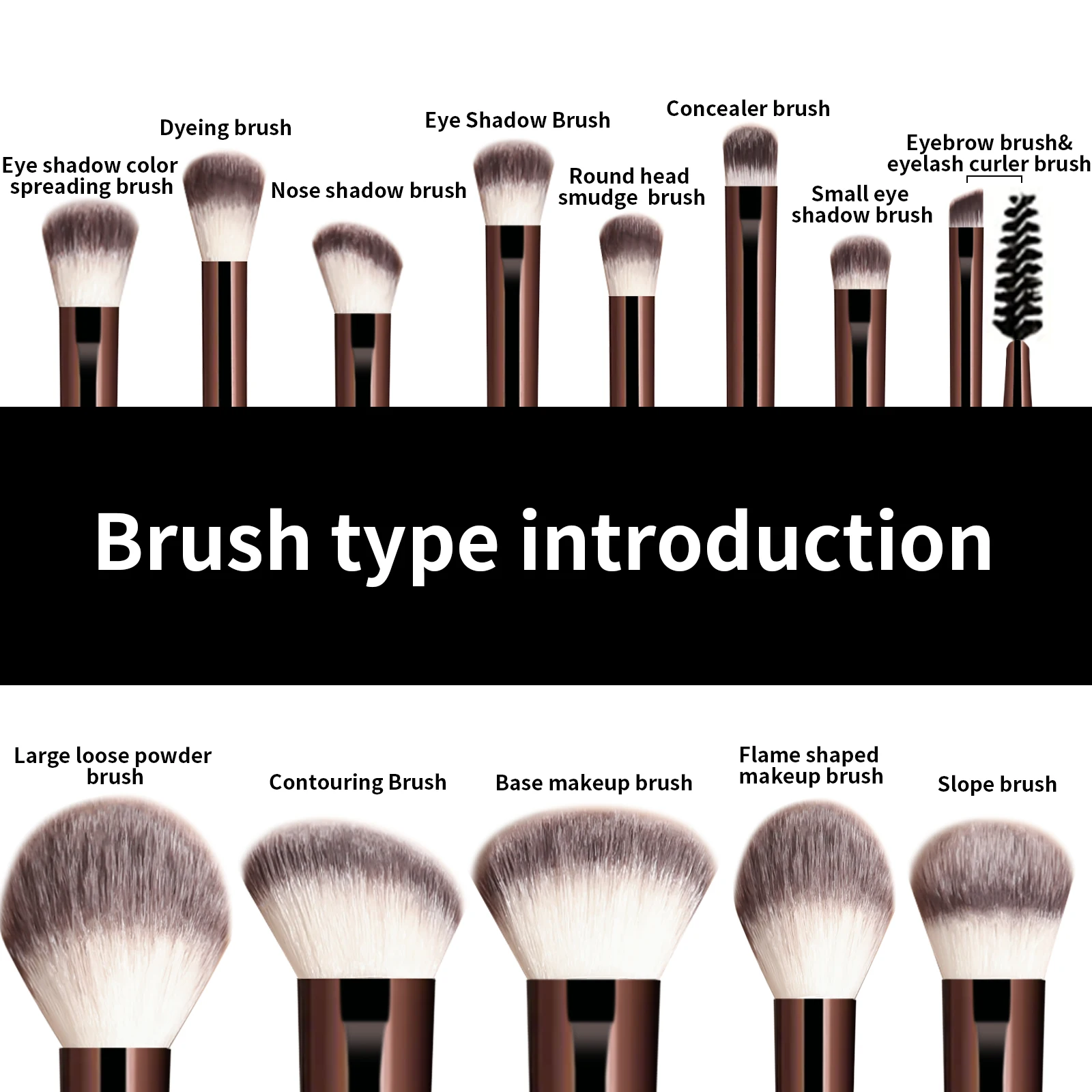 Eye shadow color spreading brush

Dyeing brush

Nose shadow brush

Eye Shadow Brush

Round head smudge brush

Concealer brush

Small eye shadow brush

Eyebrow brush& eyelash curler brush

Brush type introduction

Large loose powder brush

Contouring Brush

Base makeup brush

Flame shaped makeup brush

Slope brush