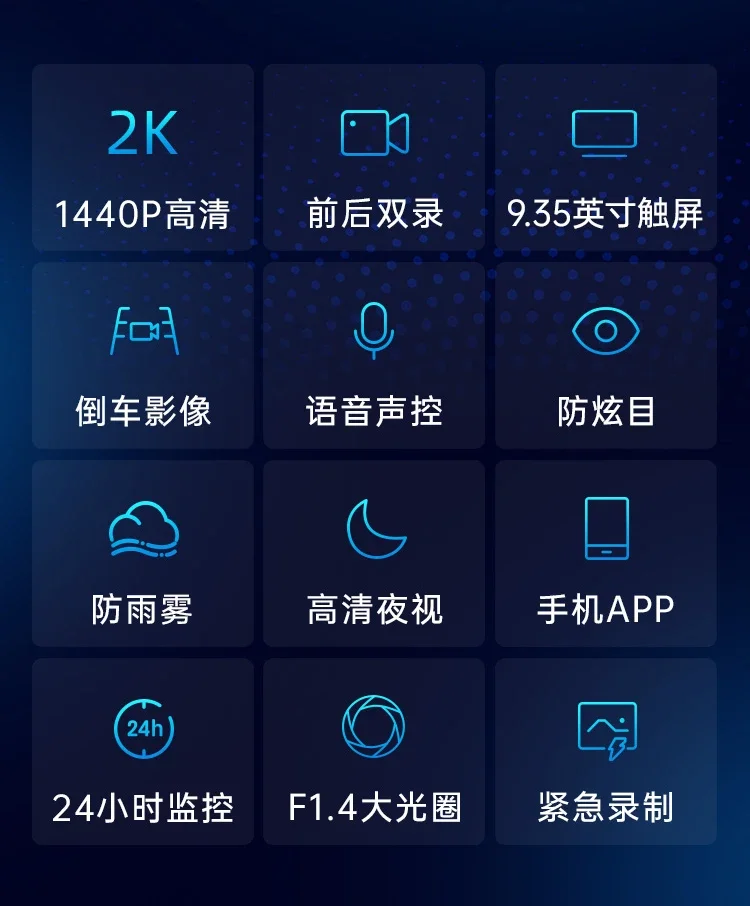 2K
1440P高清

前后双录

9.35英寸触屏

倒车影像

语音声控

防炫目

防雨雾

高清夜视

手机APP

24h
24小时监控

F1.4大光圈

紧急录制