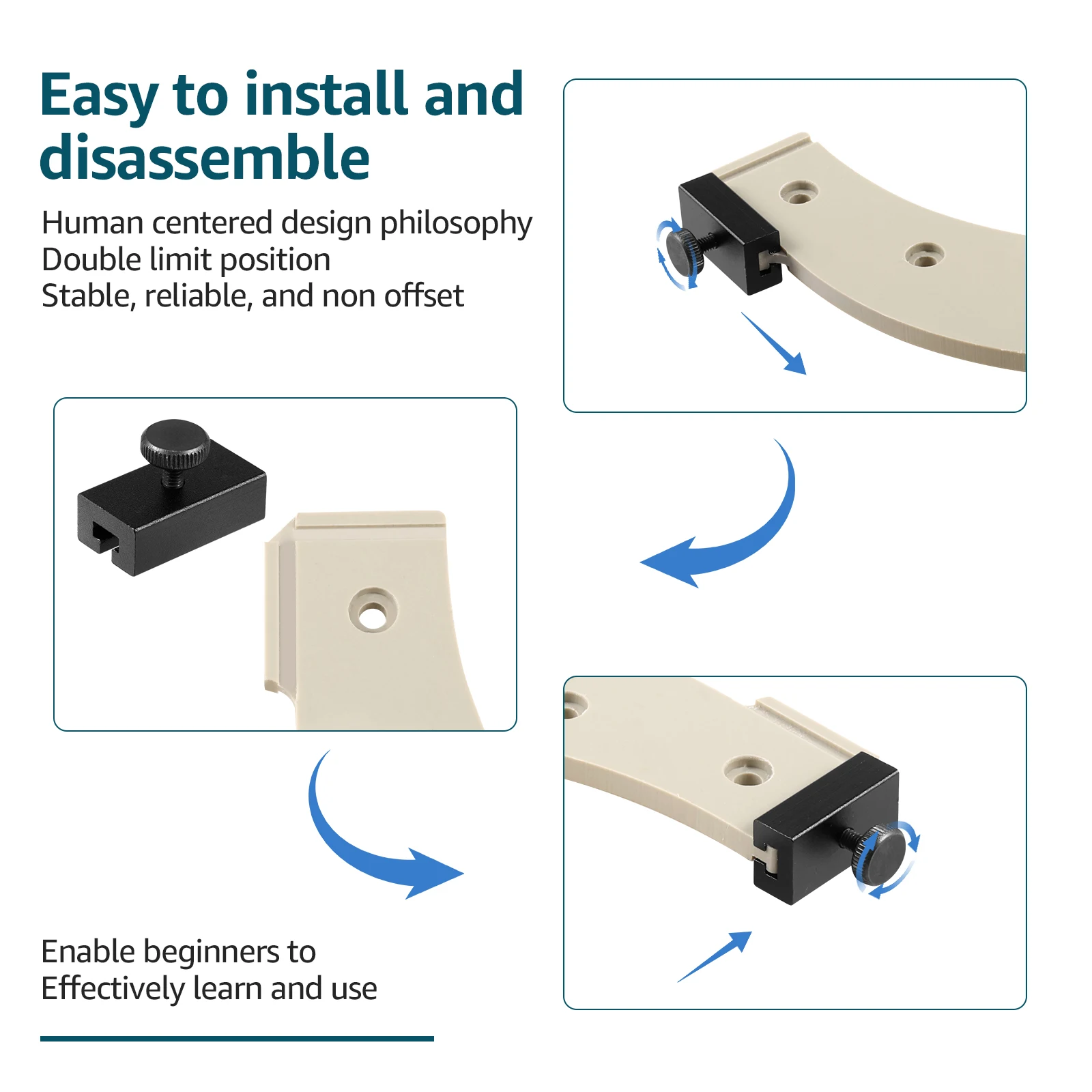 Easy to install and disassemble

Human centered design philosophy
Double limit position
Stable, reliable, and non offset

Enable beginners to
Effectively learn and use