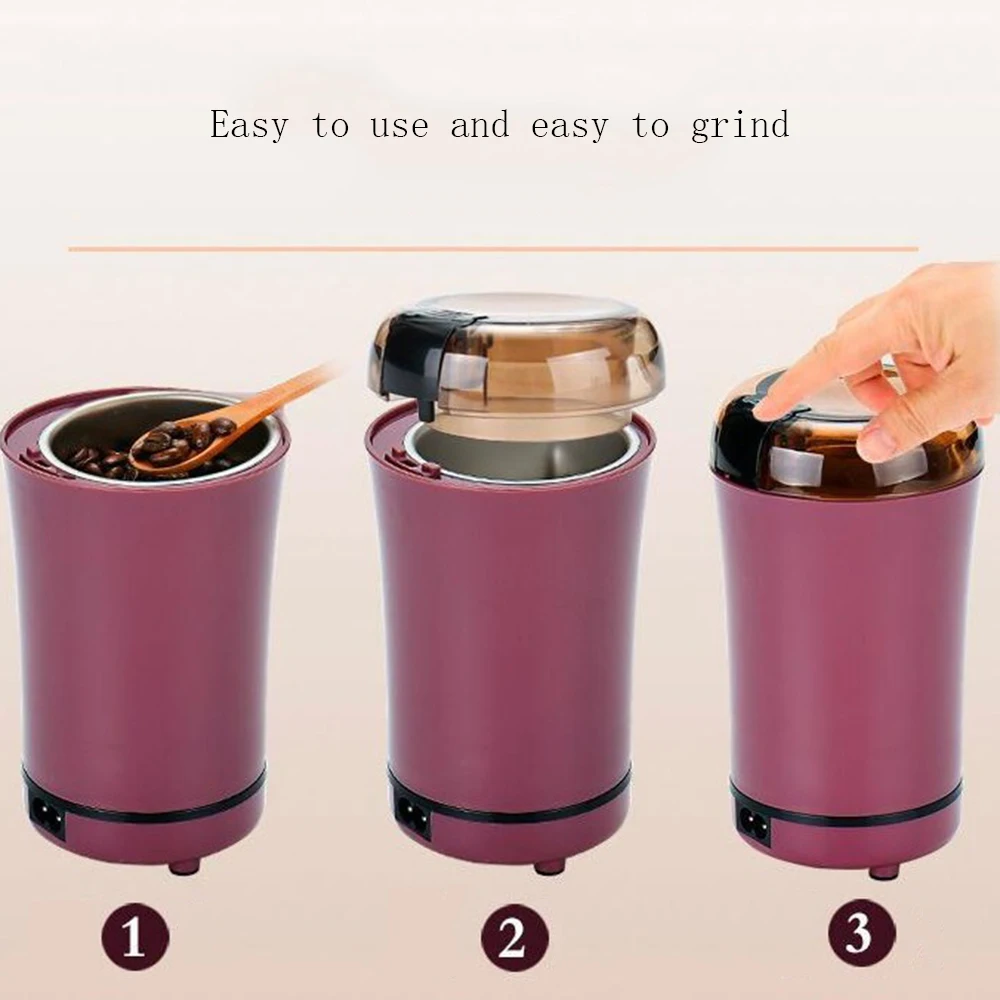 Easy to use and easy to grind

1

2

3