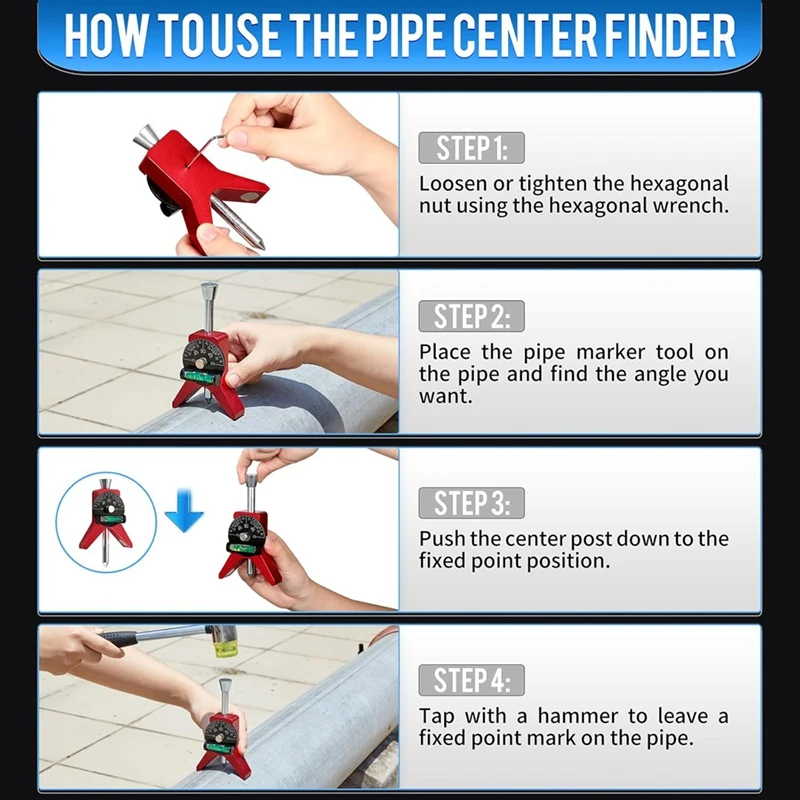 HOW TO USE THE PIPE CENTER FINDER

STEP 1:
Loosen or tighten the hexagonal nut using the hexagonal wrench.

STEP 2:
Place the pipe marker tool on the pipe and find the angle you want.

STEP 3:
Push the center post down to the fixed point position.

STEP 4:
Tap with a hammer to leave a fixed point mark on the pipe.