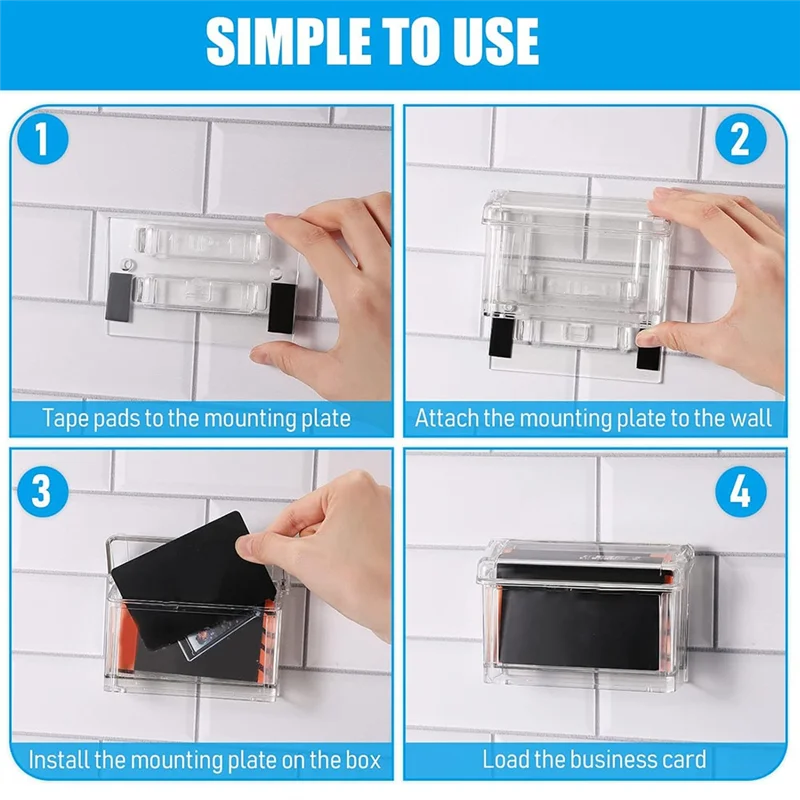 SIMPLE TO USE

1

Tape pads to the mounting plate

2

Attach the mounting plate to the wall

3

Install the mounting plate on the box

4

Load the business card