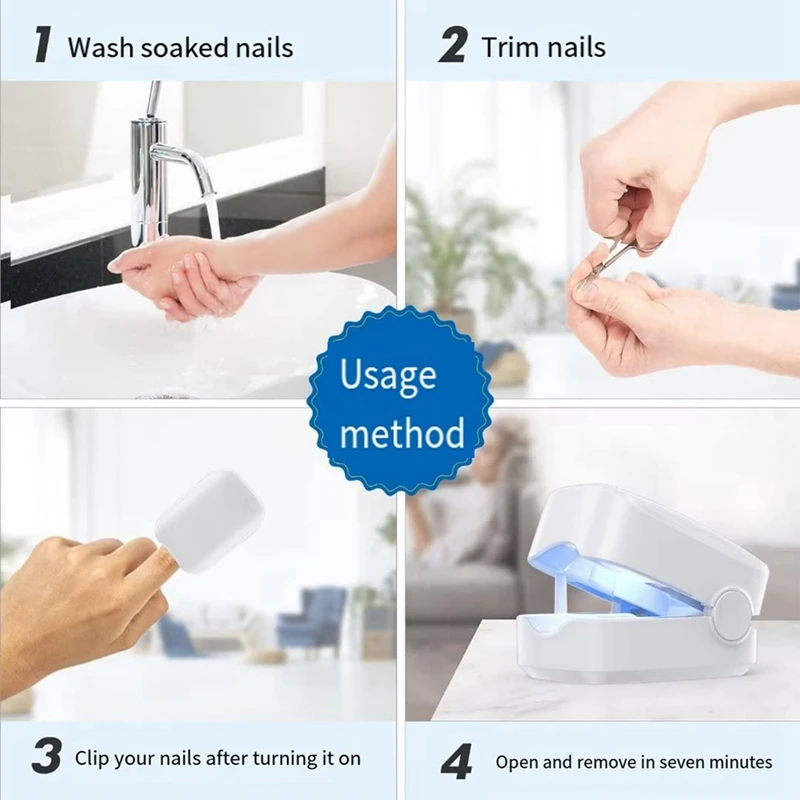 1 Wash soaked nails

2 Trim nails

Usage method

3 Clip your nails after turning it on

4 Open and remove in seven minutes