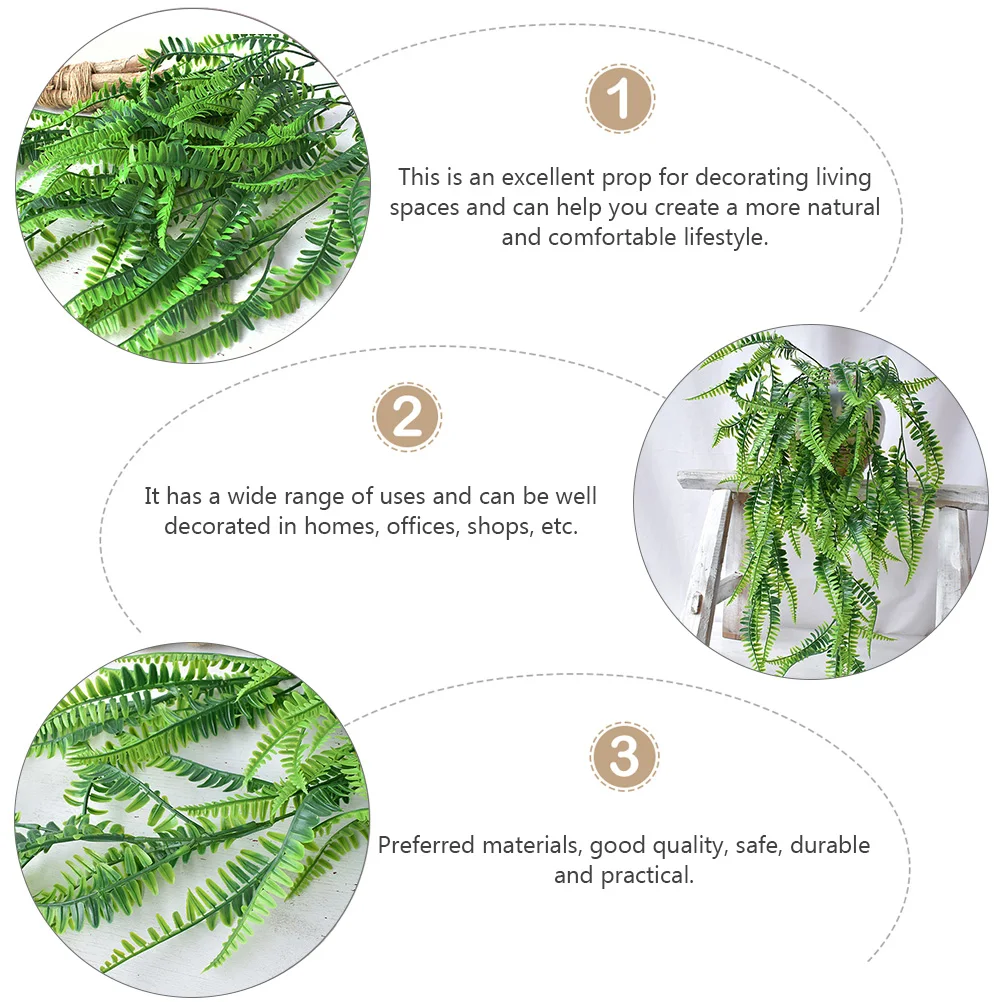 1

This is an excellent prop for decorating living spaces and can help you create a more natural and comfortable lifestyle.

2

It has a wide range of uses and can be well decorated in homes, offices, shops, etc.

3

Preferred materials, good quality, safe, durable and practical.