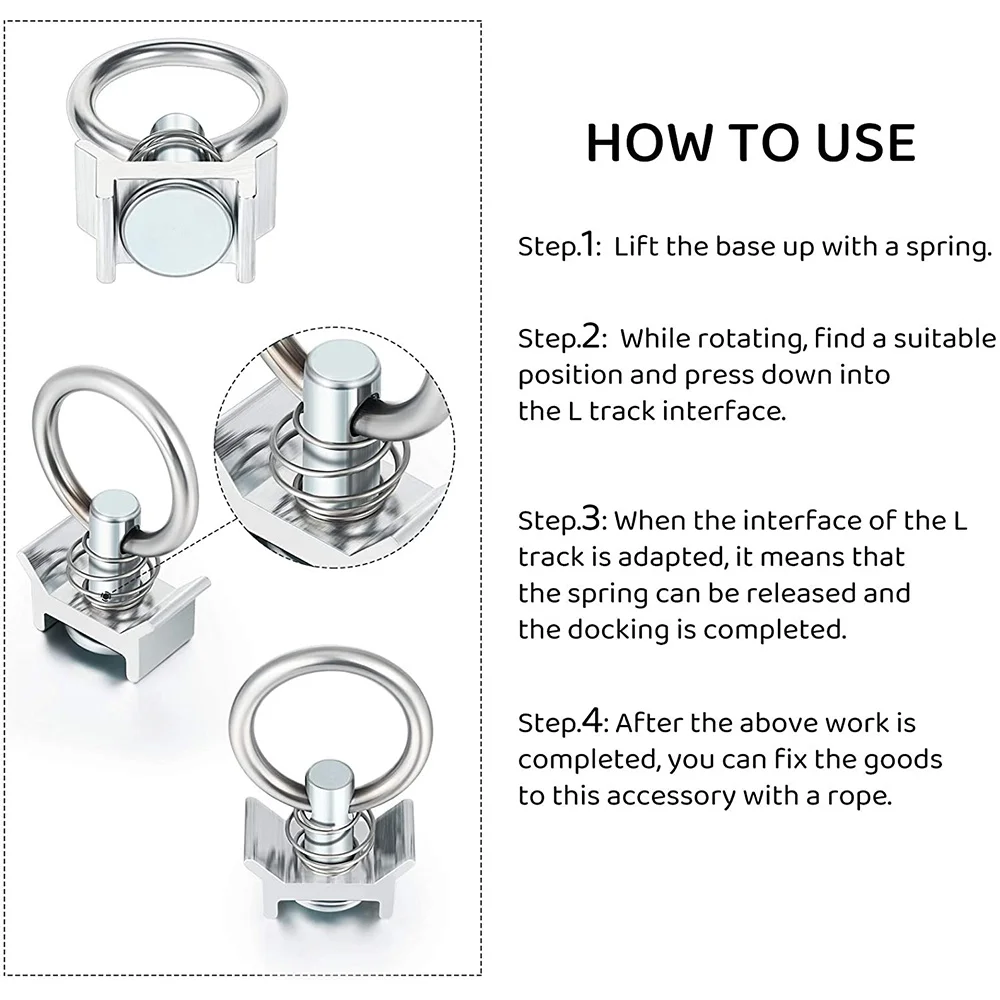 HOW TO USE

Step.1: Lift the base up with a spring.

Step.2: While rotating, find a suitable position and press down into the L track interface.

Step.3: When the interface of the L track is adapted, it means that the spring can be released and the docking is completed.

Step.4: After the above work is completed, you can fix the goods to this accessory with a rope.