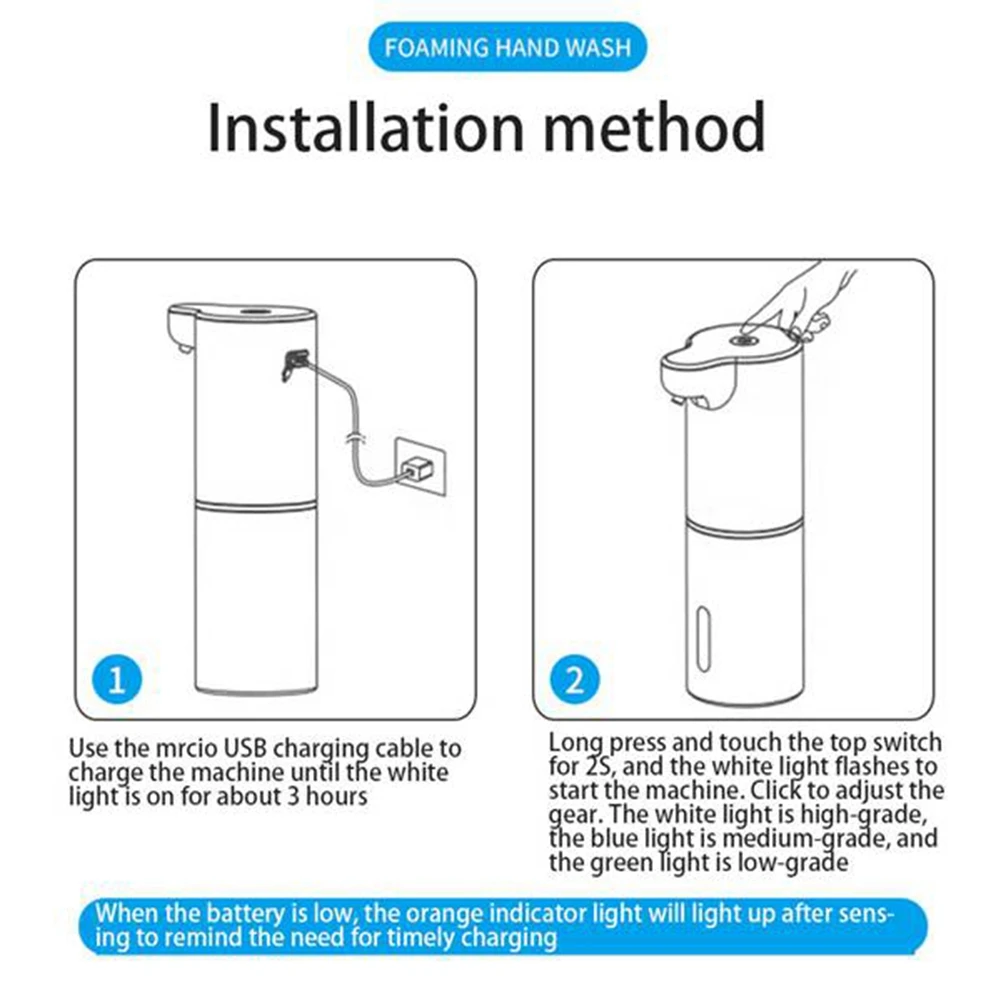 FOAMING HAND WASH

Installation method

1

Use the mrcio USB charging cable to charge the machine until the white light is on for about 3 hours

2

Long press and touch the top switch for 2S, and the white light flashes to start the machine. Click to adjust the gear. The white light is high-grade, the blue light is medium-grade, and the green light is low-grade

When the battery is low, the orange indicator light will light up after sensing to remind the need for timely charging