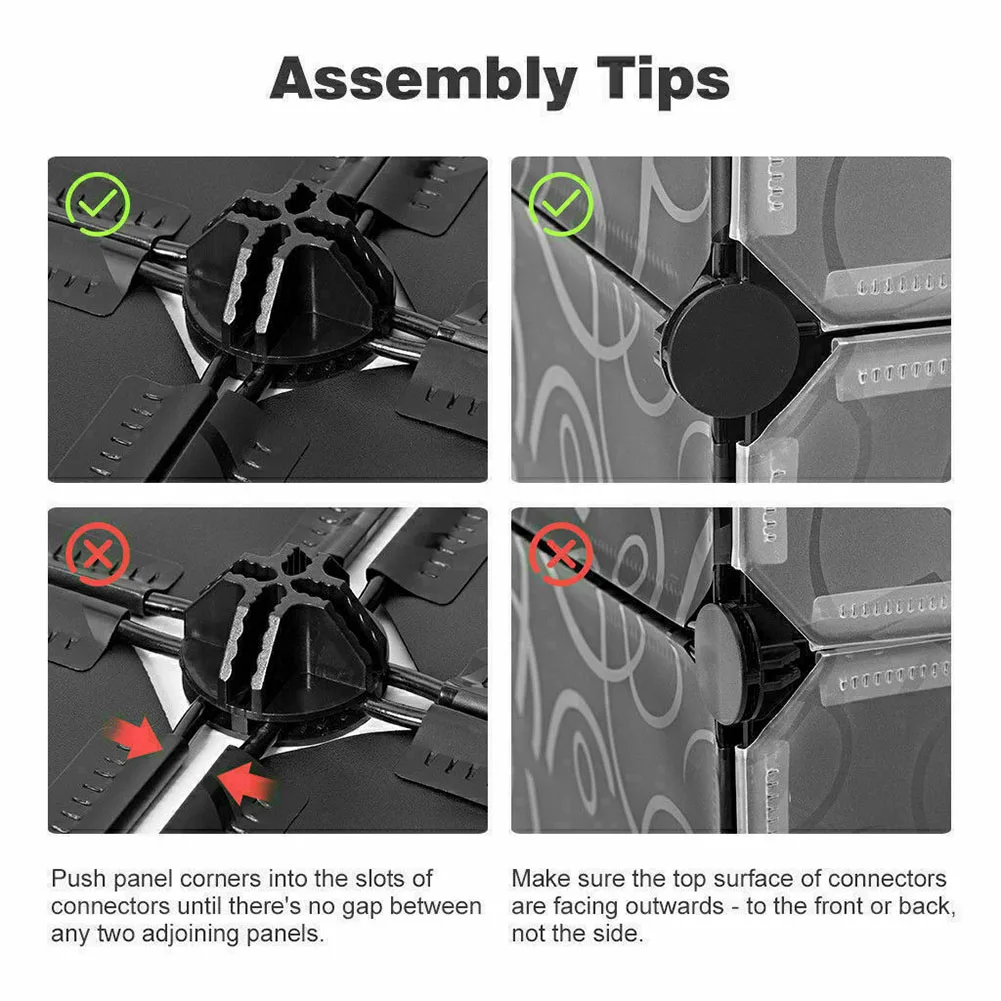 Assembly Tips

Push panel corners into the slots of connectors until there's no gap between any two adjoining panels.

Make sure the top surface of connectors are facing outwards - to the front or back, not the side.