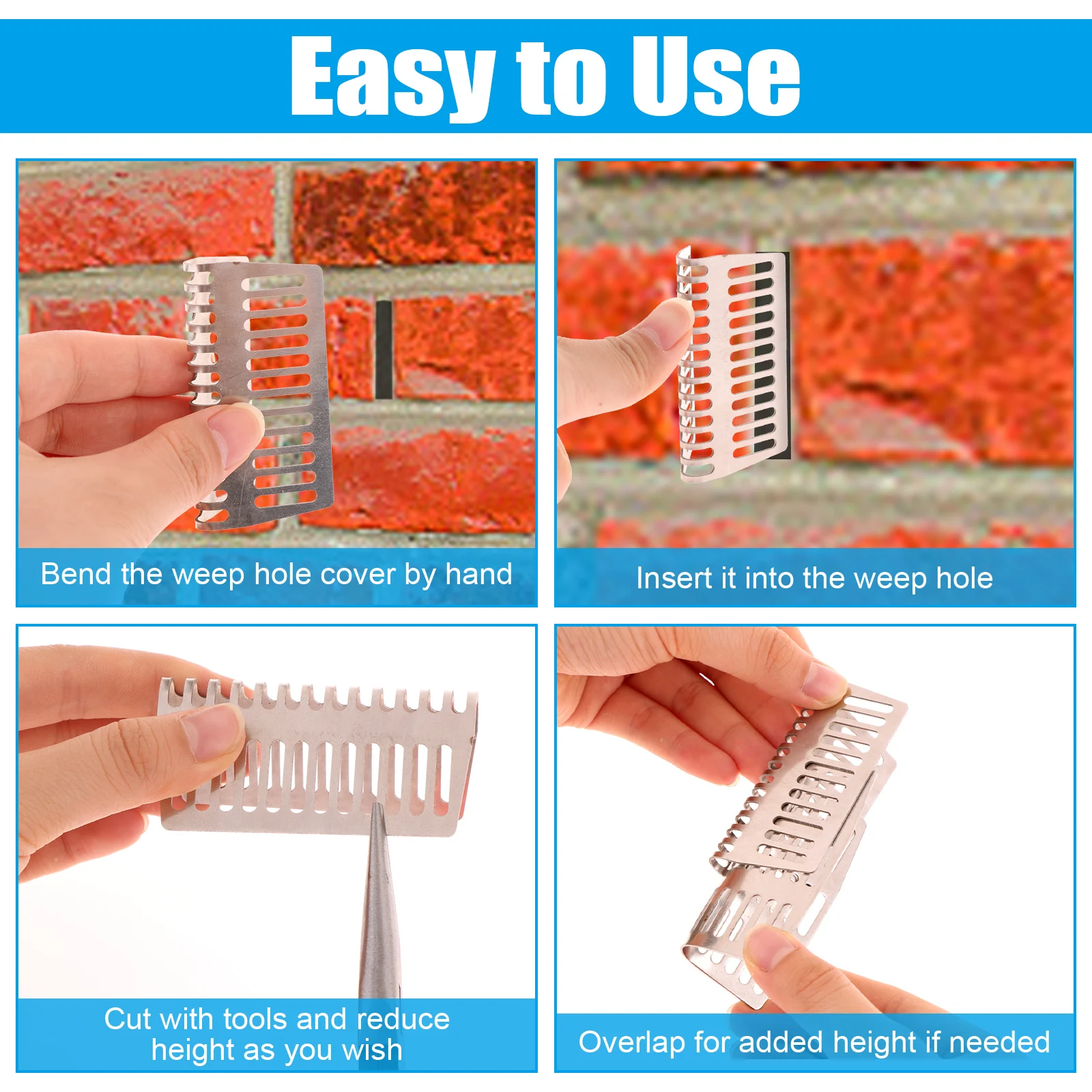 Easy to Use

Bend the weep hole cover by hand

Insert it into the weep hole

Cut with tools and reduce height as you wish

Overlap for added height if needed