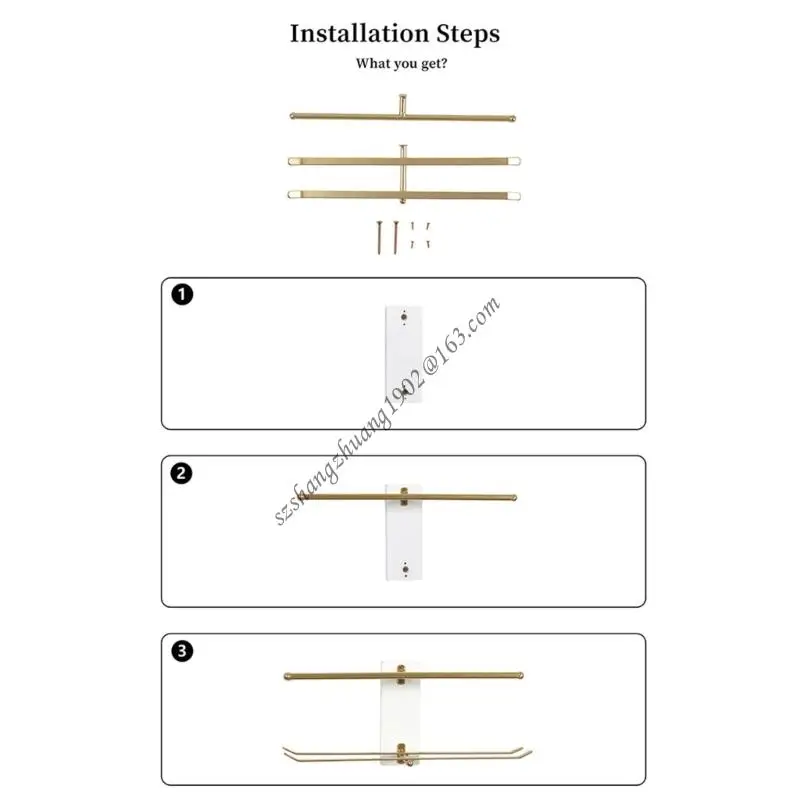 Installation Steps

What you get?

1

szshangzhuang1902@163.com

2

3