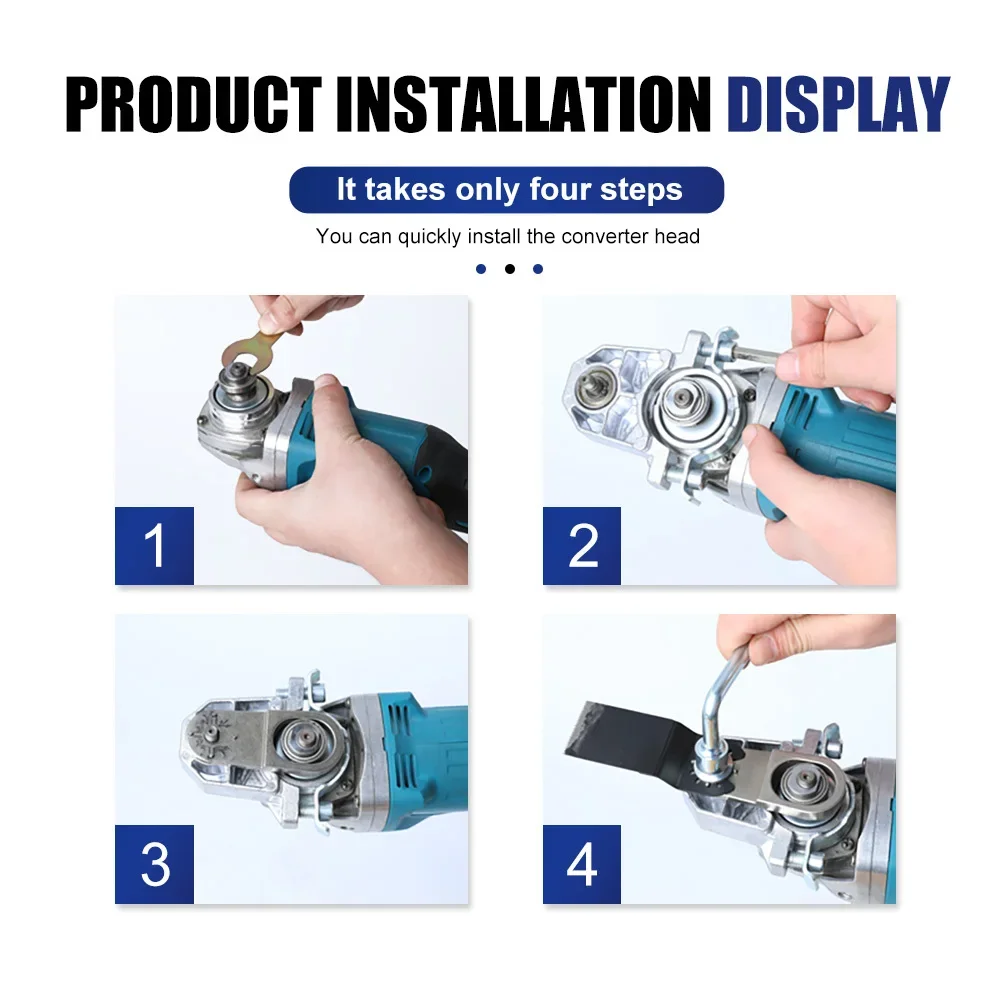 PRODUCT INSTALLATION DISPLAY

It takes only four steps

You can quickly install the converter head

1

2

3

4