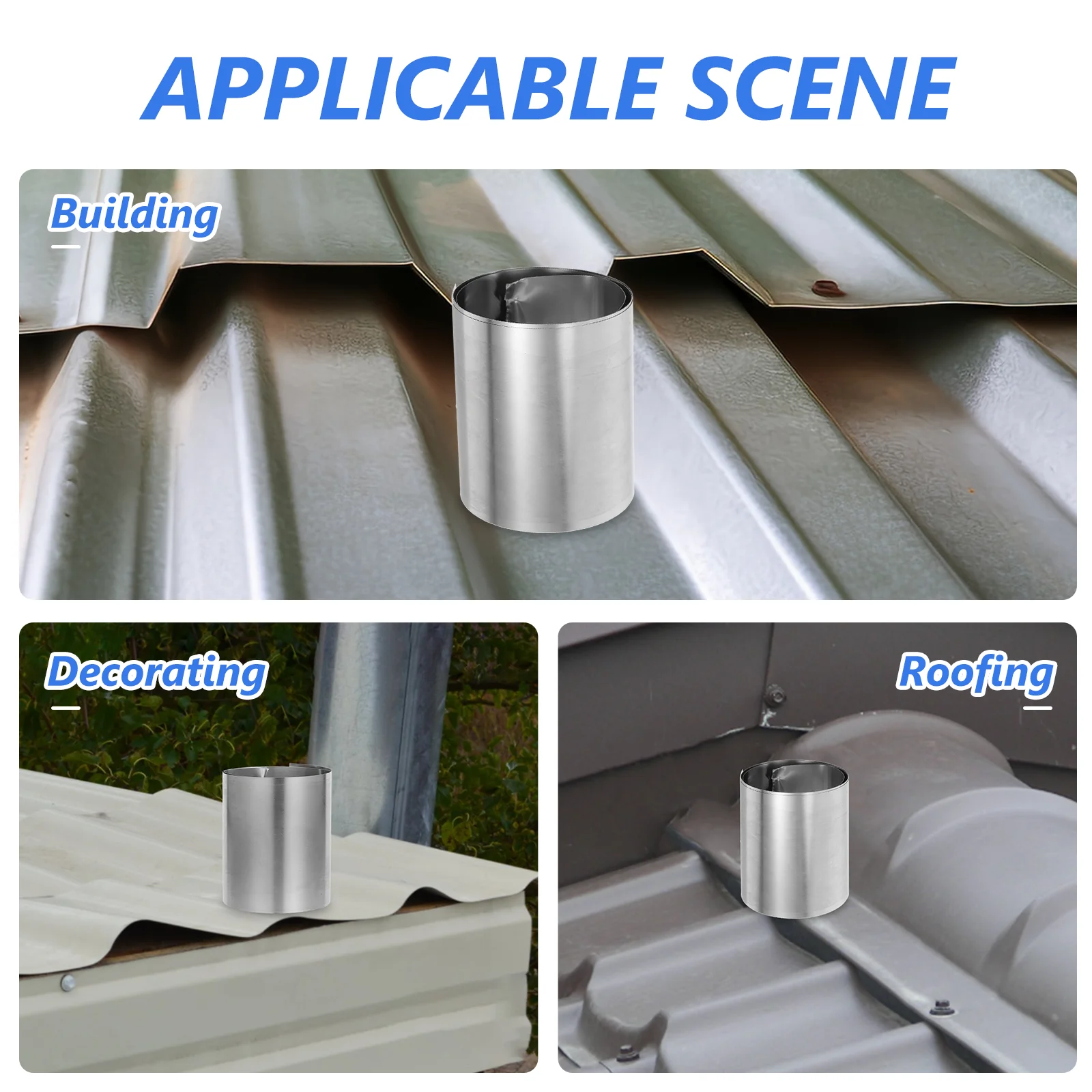 APPLICABLE SCENE

Building

Decorating

Roofing