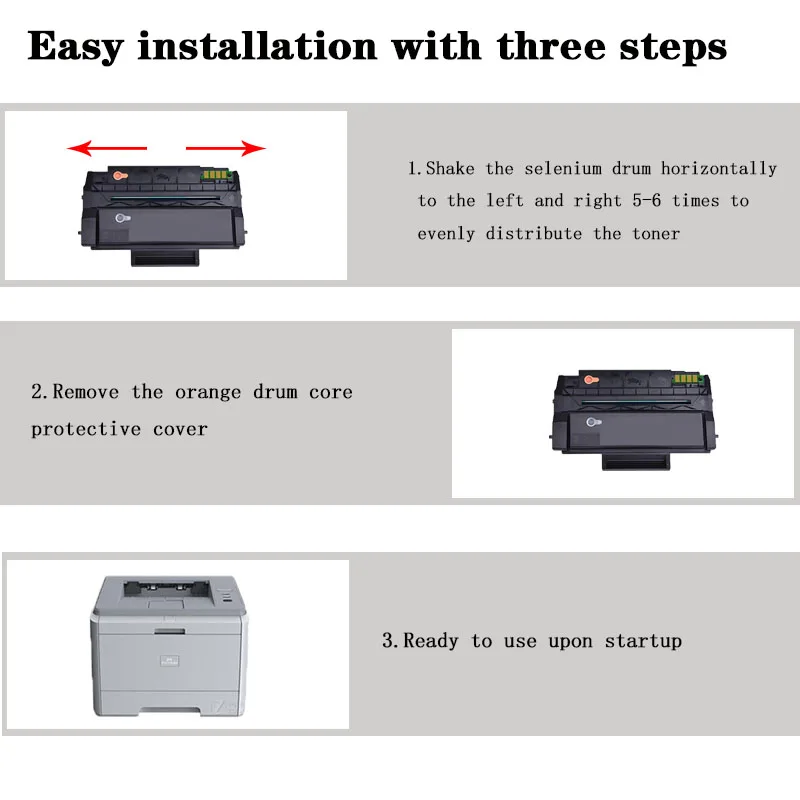 Easy installation with three steps

1.Shake the selenium drum horizontally to the left and right 5-6 times to evenly distribute the toner

2.Remove the orange drum core protective cover

3.Ready to use upon startup