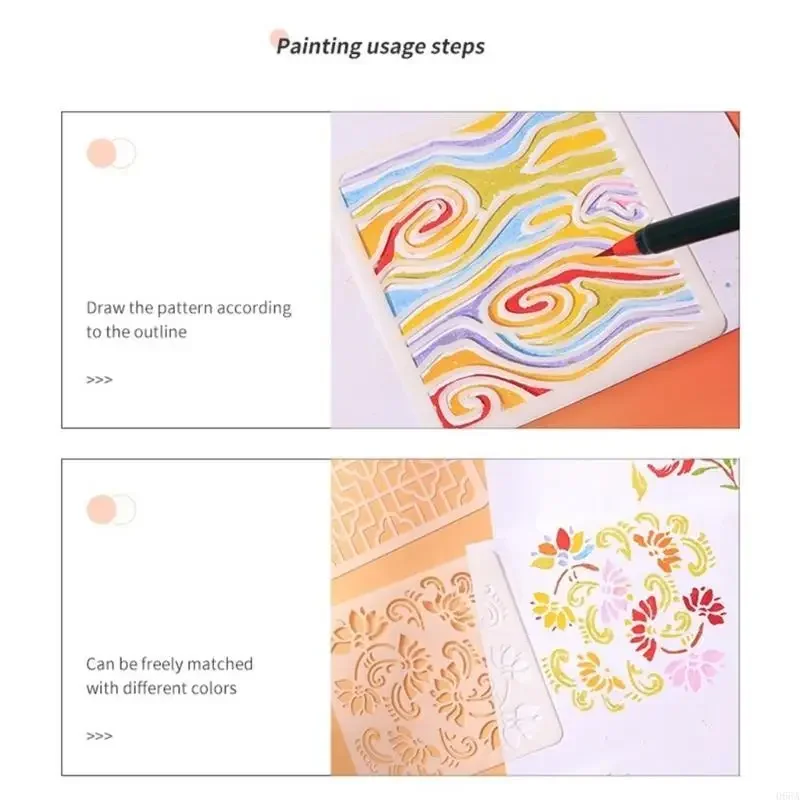 Painting usage steps

Draw the pattern according to the outline

>>>

Can be freely matched with different colors

>>>