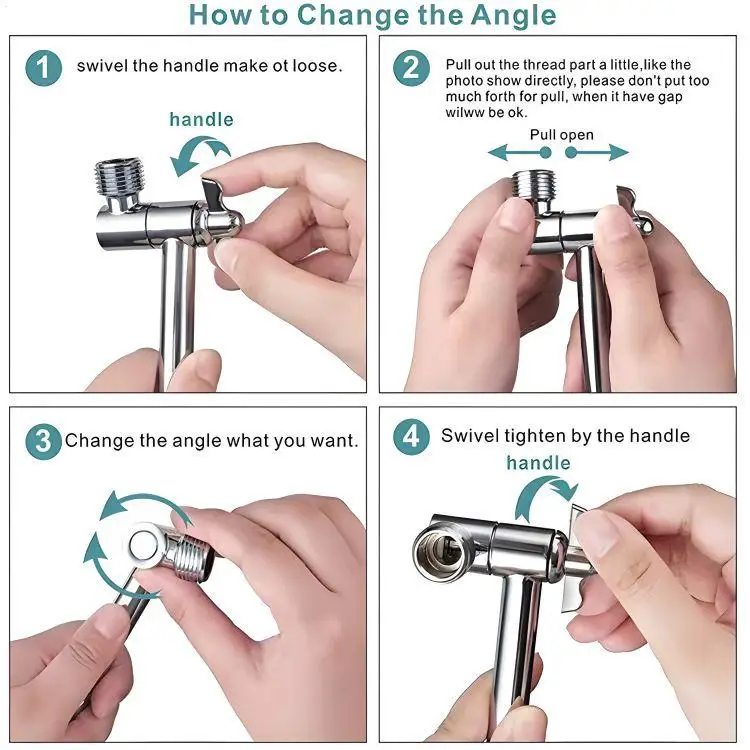 How to Change the Angle

1 swivel the handle make ot loose.

handle

2 Pull out the thread part a little,like the photo show directly, please don't put too much forth for pull, when it have gap wilww be ok.

Pull open

3 Change the angle what you want.

4 Swivel tighten by the handle

handle