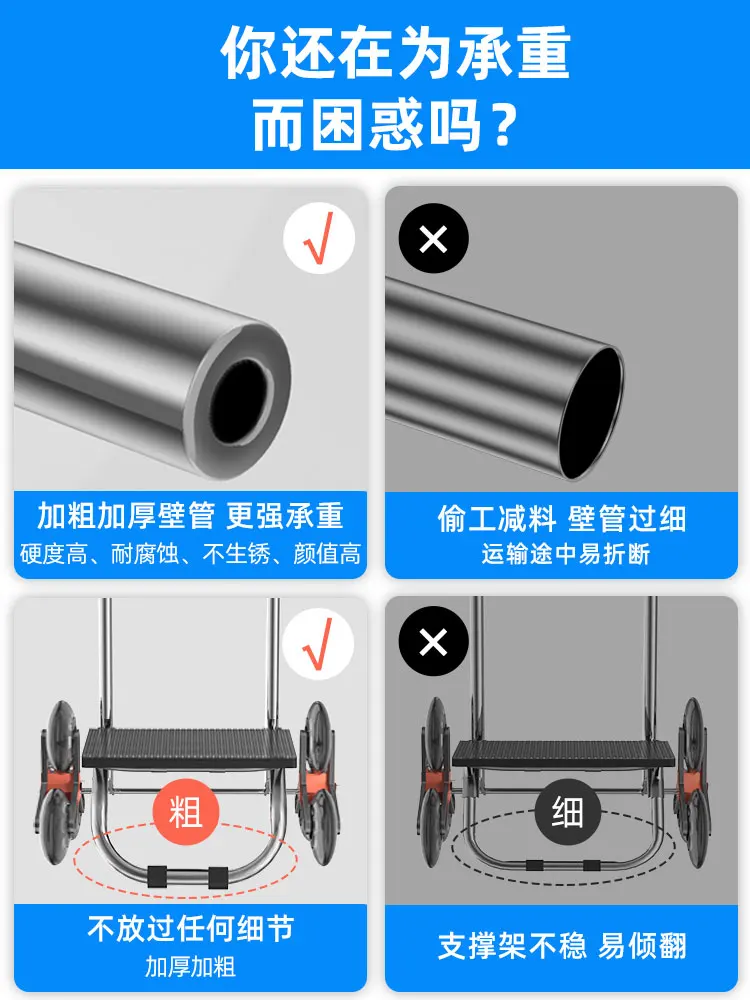 你还在为承重
而困惑吗？

√

加粗加厚壁管 更强承重
硬度高、耐腐蚀、不生锈、颜值高

×

偷工减料 壁管过细
运输途中易折断

√

粗

不放过任何细节
加厚加粗

×

细

支撑架不稳 易倾翻