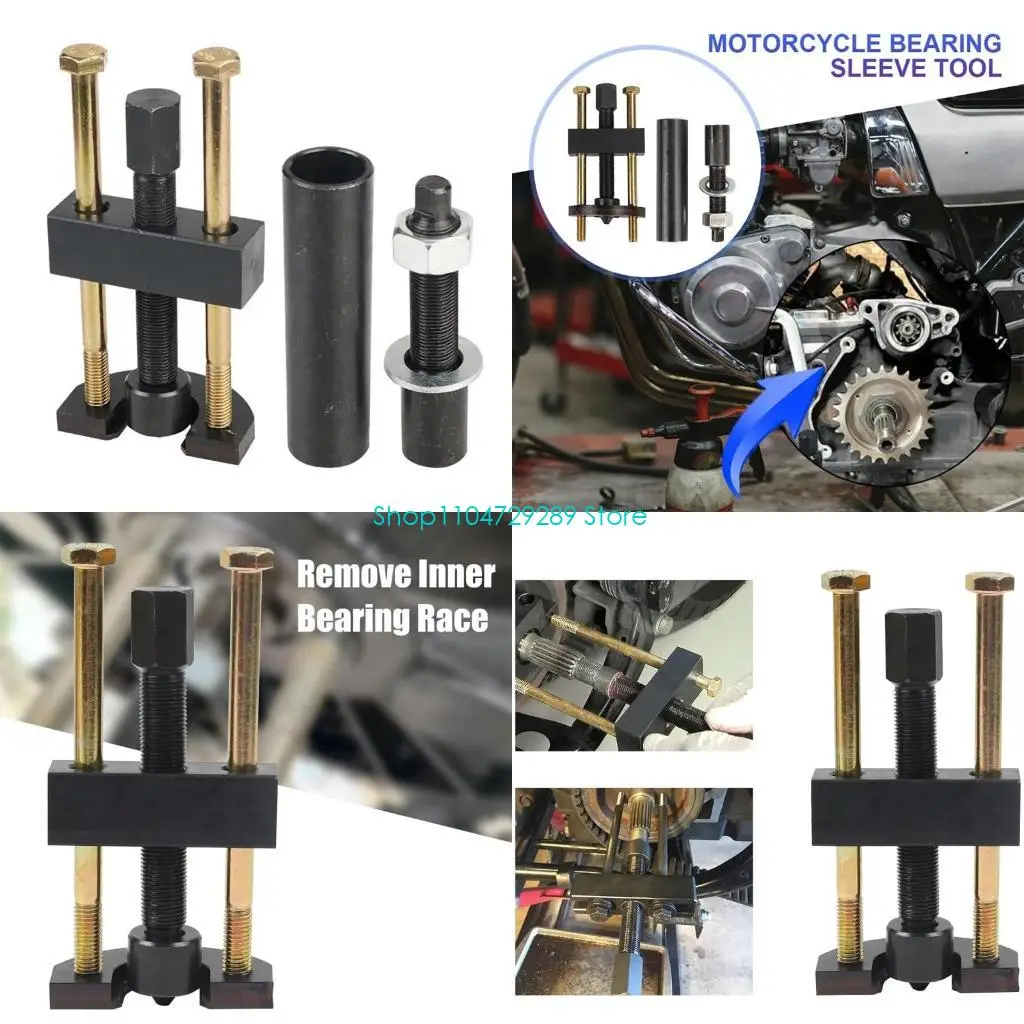 MOTORCYCLE BEARING SLEEVE TOOL

Shop1104729289 Store

Remove Inner Bearing Race