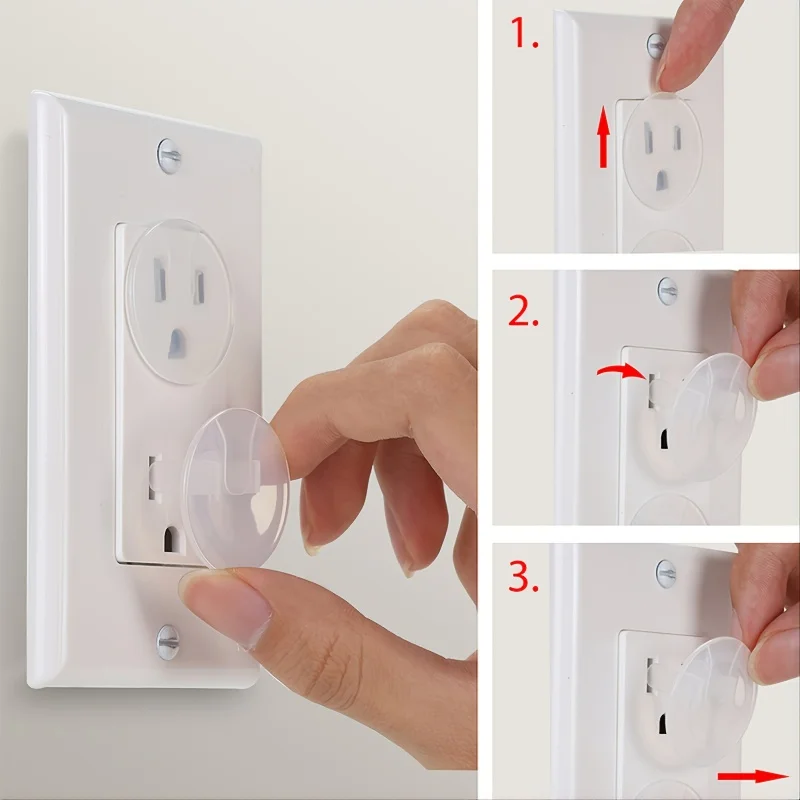 1.

2.

3.