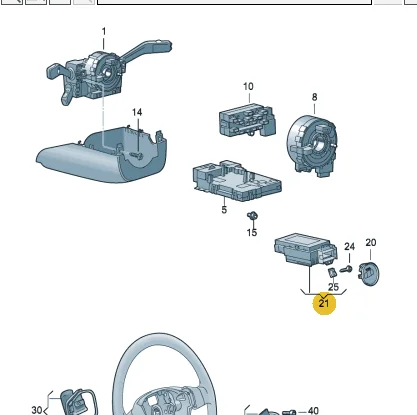 1
14
10
8
5
15
24
20
25
21
30
40