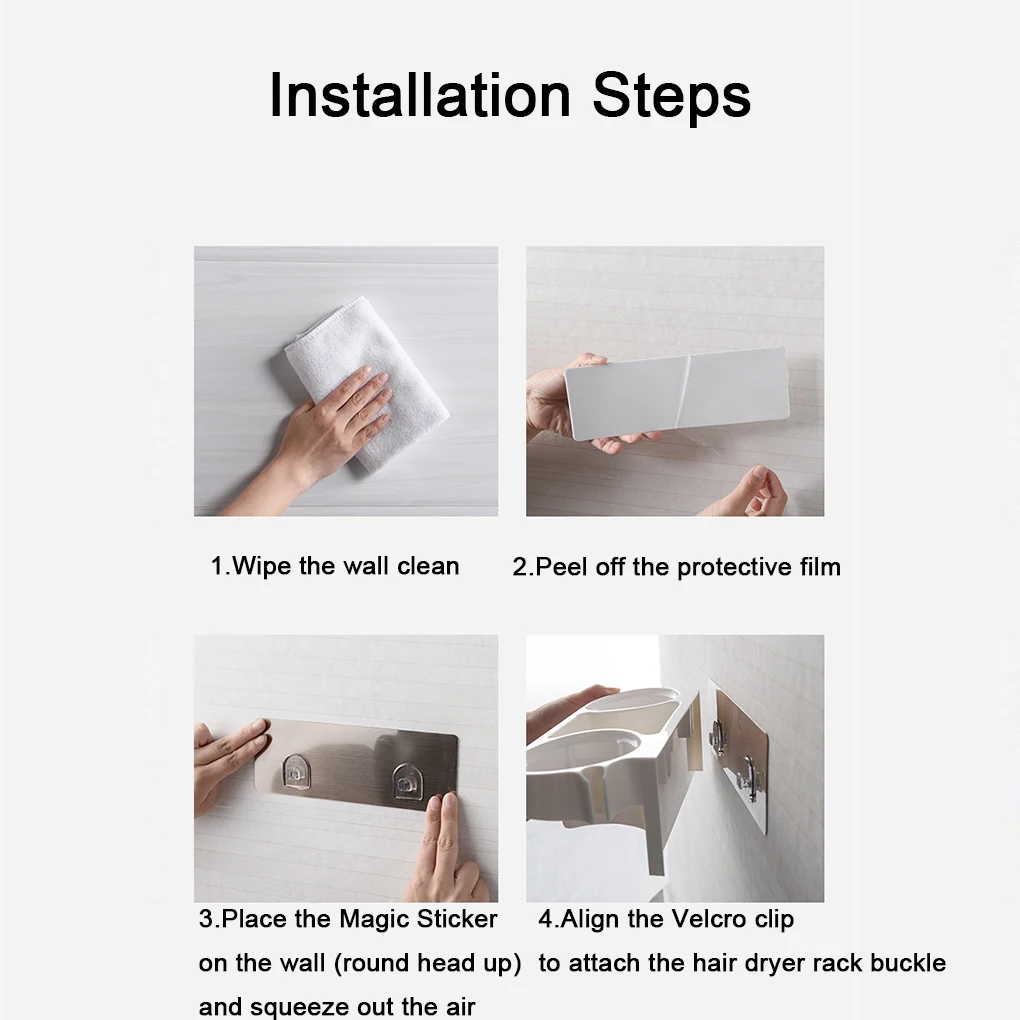 Installation Steps

1.Wipe the wall clean

2.Peel off the protective film

3.Place the Magic Sticker on the wall (round head up) and squeeze out the air

4.Align the Velcro clip to attach the hair dryer rack buckle