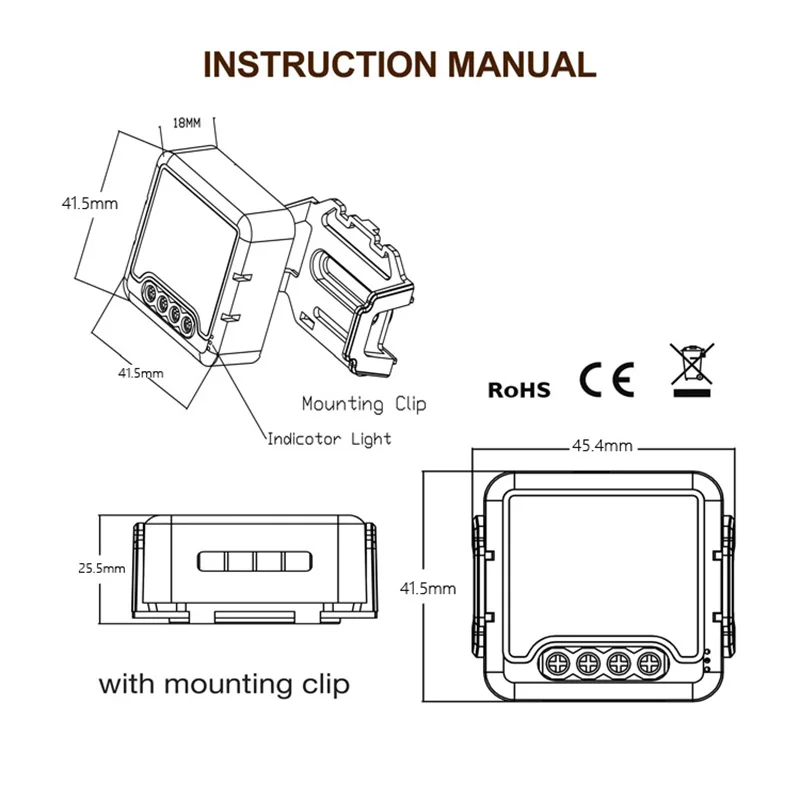 INSTRUCTION MANUAL

18MM

41.5mm

41.5mm

Mounting Clip

Indicotor Light

RoHS

CE

45.4mm

25.5mm

41.5mm

with mounting clip