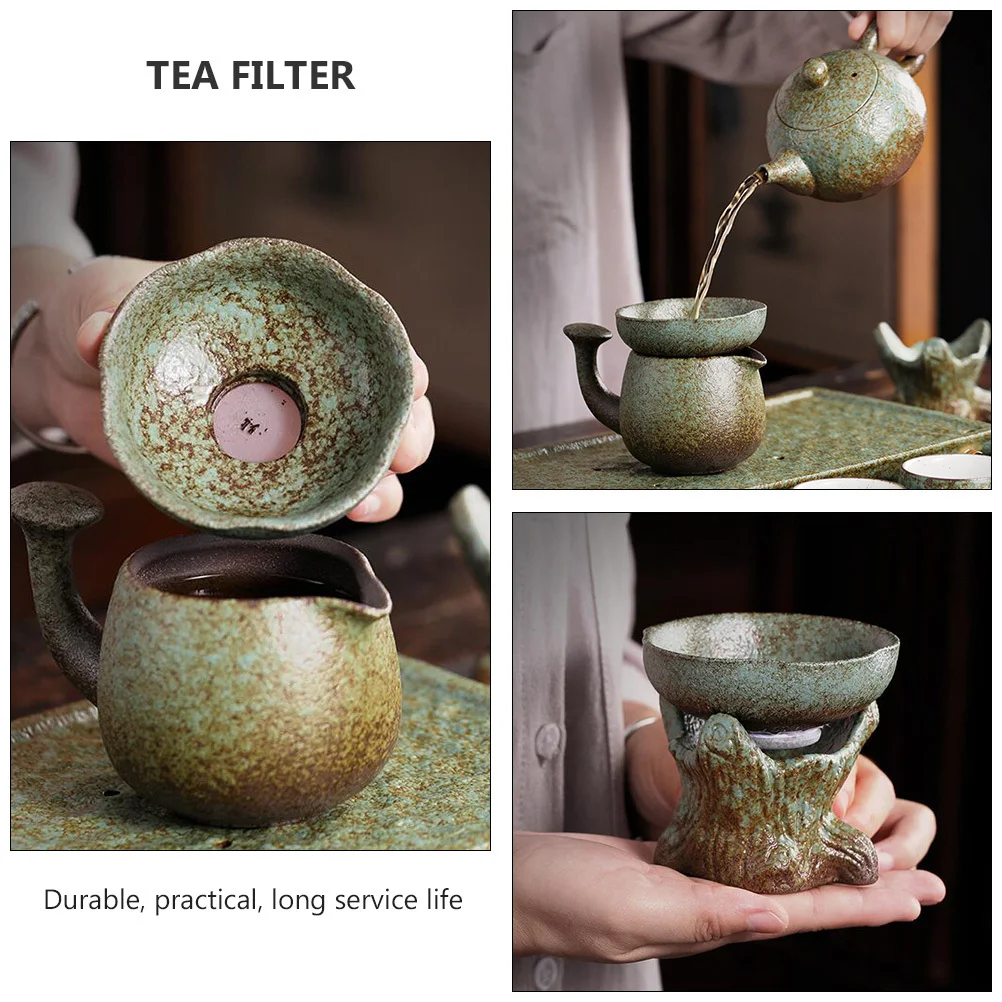 TEA FILTER

Durable, practical, long service life