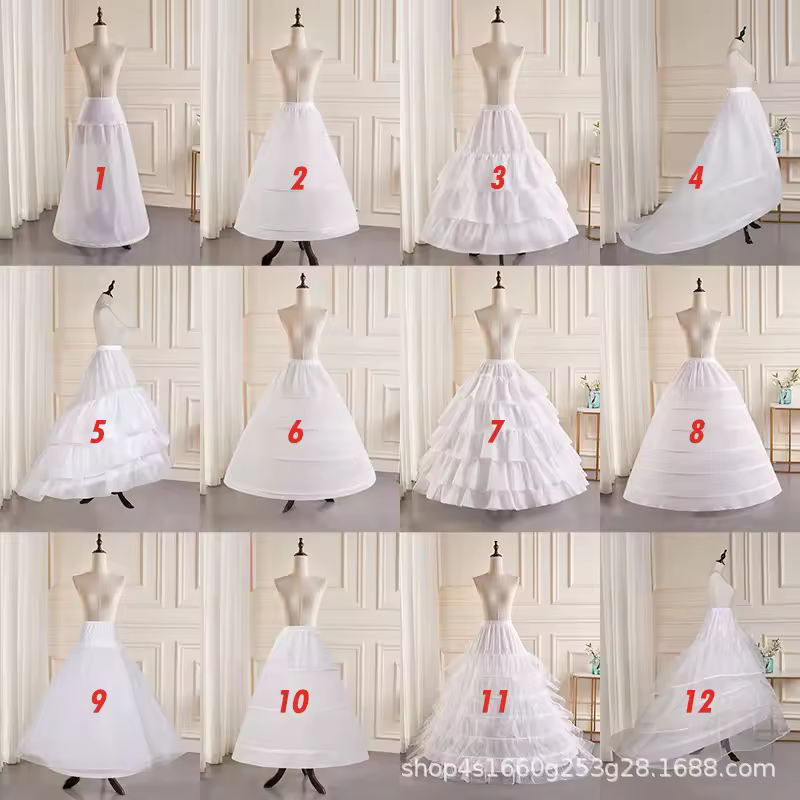 1
2
3
4
5
6
7
8
9
10
11
12
shop4s1660g253g28.1688.com