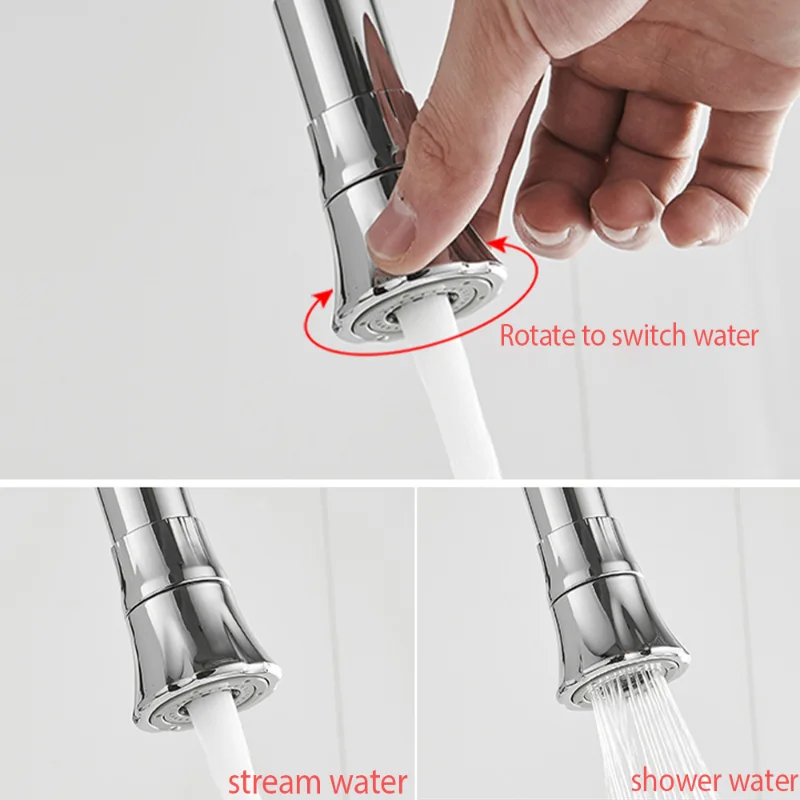 Rotate to switch water

stream water

shower water